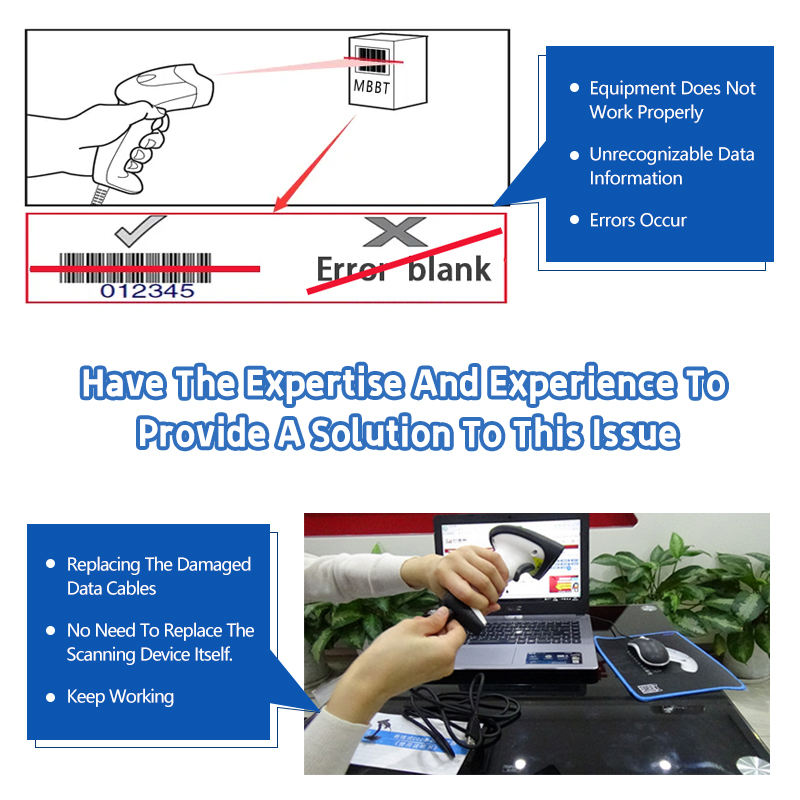 MBBT

012345

Error blank

- Equipment Does Not Work Properly
- Unrecognizable Data Information
- Errors Occur

Have The Expertise And Experience To Provide A Solution To This Issue

- Replacing The Damaged Data Cables
- No Need To Replace The Scanning Device Itself.
- Keep Working