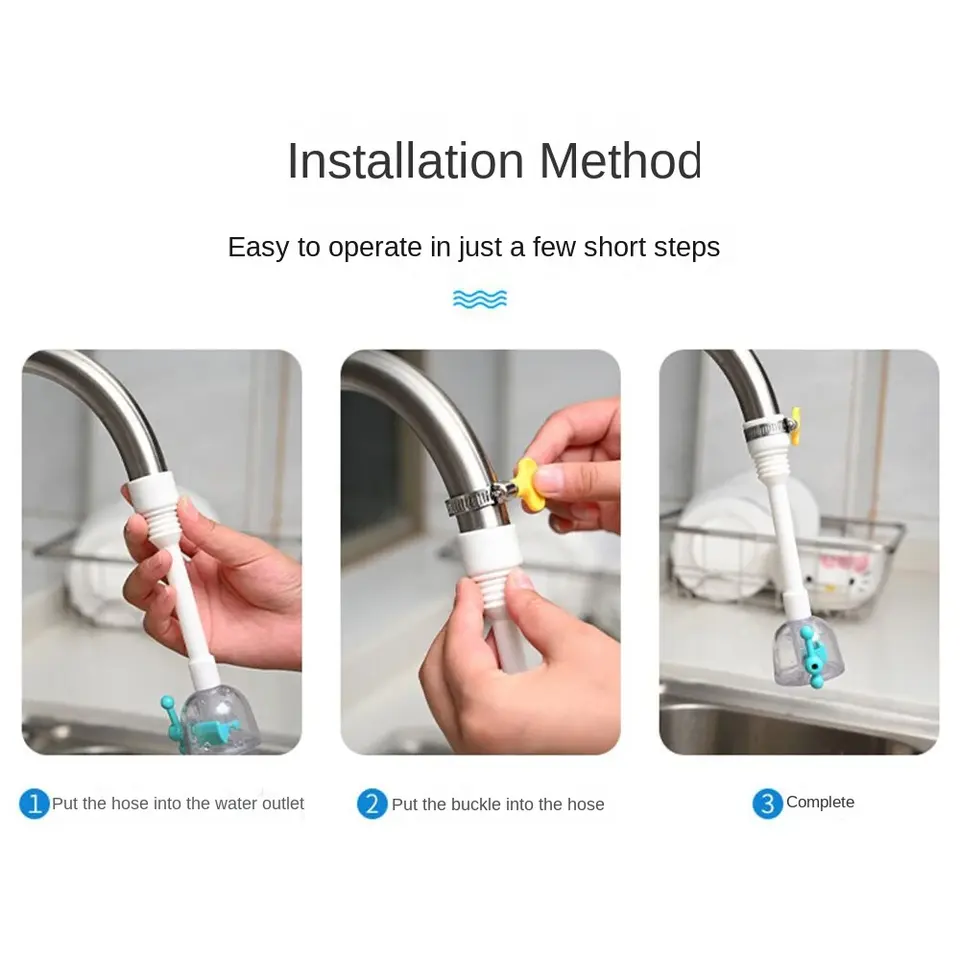 Installation Method

Easy to operate in just a few short steps

1 Put the hose into the water outlet

2 Put the buckle into the hose

3 Complete