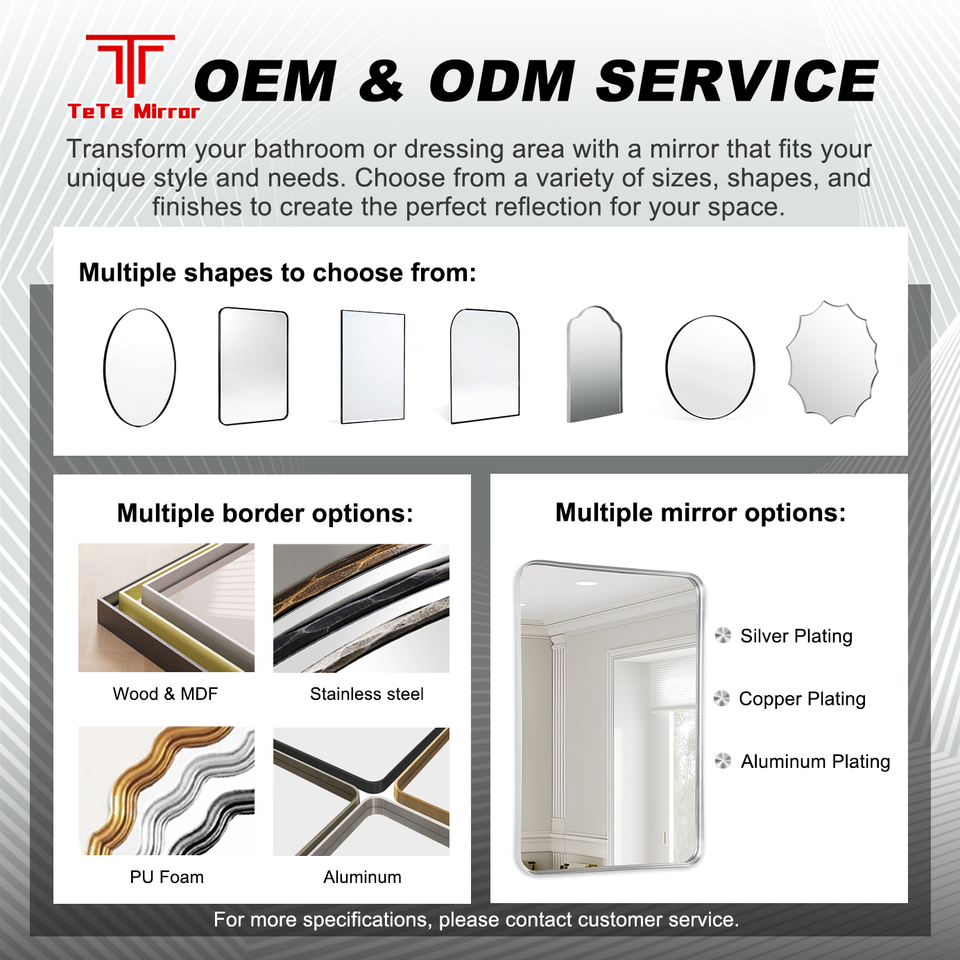 TeTe Mirror

OEM & ODM SERVICE

Transform your bathroom or dressing area with a mirror that fits your unique style and needs. Choose from a variety of sizes, shapes, and finishes to create the perfect reflection for your space.

Multiple shapes to choose from:

Multiple border options:

Wood & MDF

Stainless steel

PU Foam

Aluminum

Multiple mirror options:

Silver Plating

Copper Plating

Aluminum Plating

For more specifications, please contact customer service.