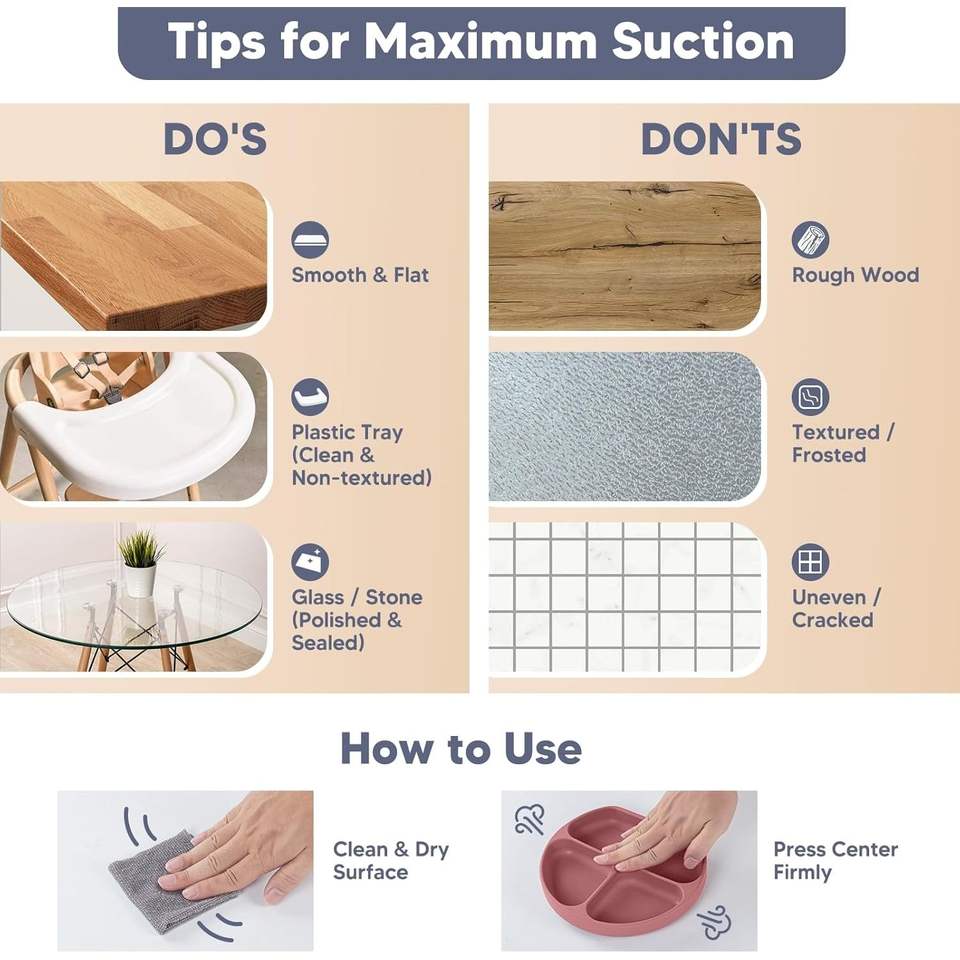 Tips for Maximum Suction

DO'S

Smooth & Flat

Plastic Tray (Clean & Non-textured)

Glass / Stone (Polished & Sealed)

DON'TS

Rough Wood

Textured / Frosted

Uneven / Cracked

How to Use

Clean & Dry Surface

Press Center Firmly