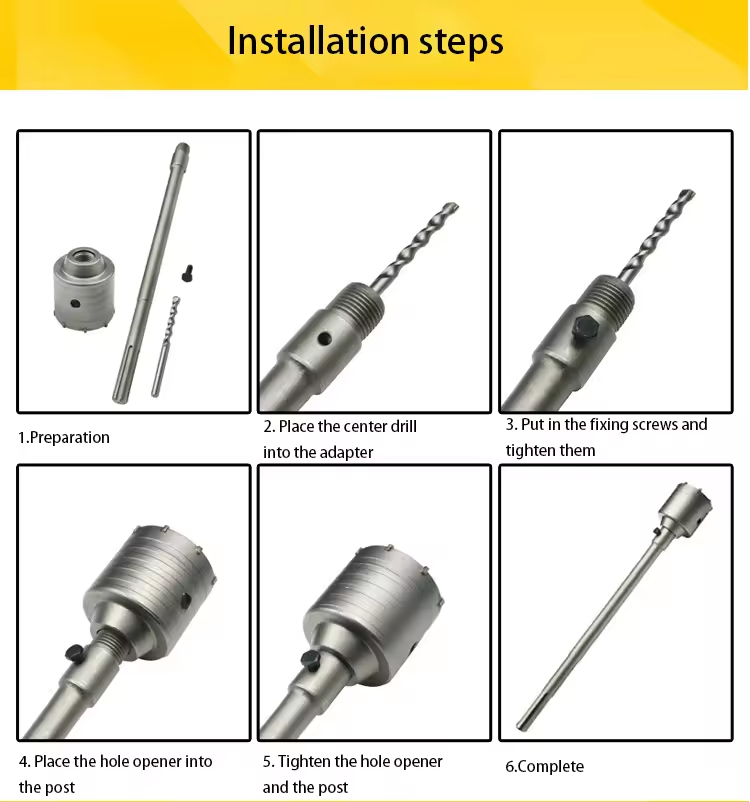 Installation steps

1.Preparation

2. Place the center drill into the adapter

3. Put in the fixing screws and tighten them

4. Place the hole opener into the post

5. Tighten the hole opener and the post

6.Complete