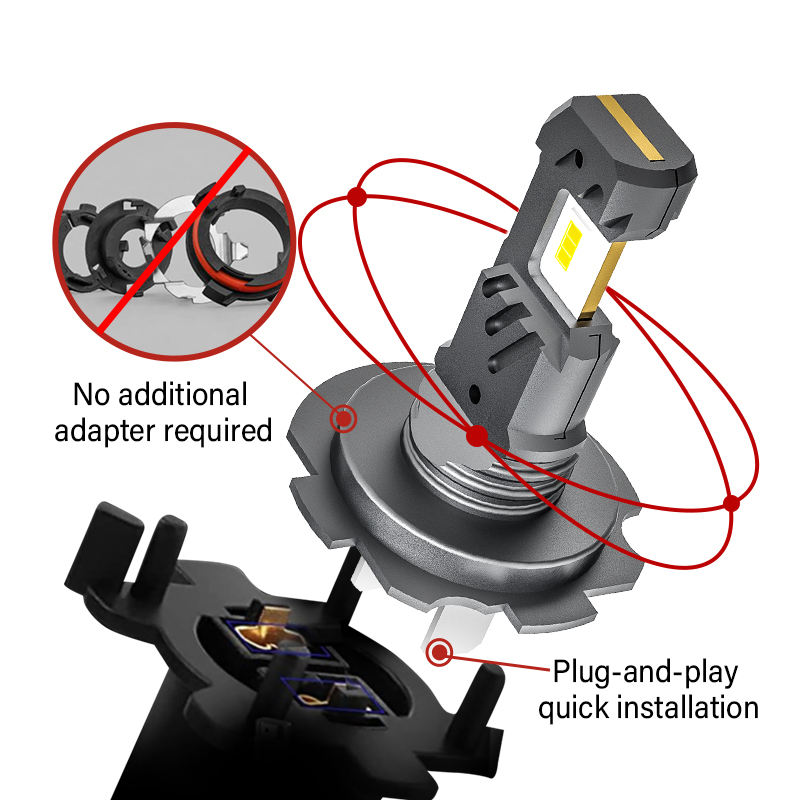 No additional adapter required

Plug-and-play quick installation