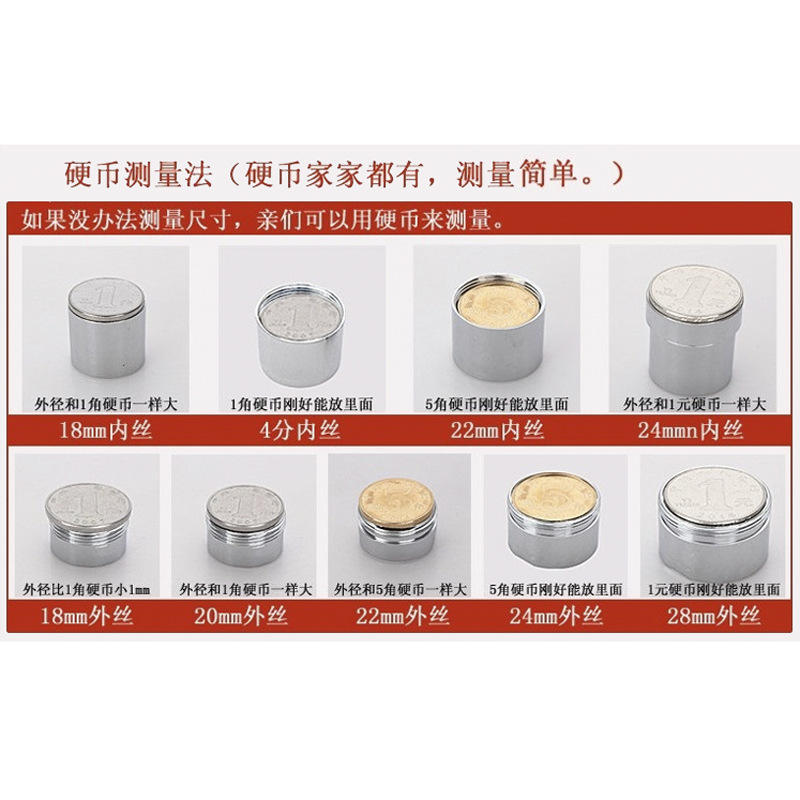 硬币测量法（硬币家家都有，测量简单。）

如果没办法测量尺寸，亲们可以用硬币来测量。

外径和1角硬币一样大
18mm内丝

1角硬币刚好能放里面
4分内丝

5角硬币刚好能放里面
22mm内丝

外径和1元硬币一样大
24mmn内丝

外径比1角硬币小1mm
18mm外丝

外径和1角硬币一样大
20mm外丝

外径和5角硬币一样大
22mm外丝

5角硬币刚好能放里面
24mm外丝

1元硬币刚好能放里面
28mm外丝