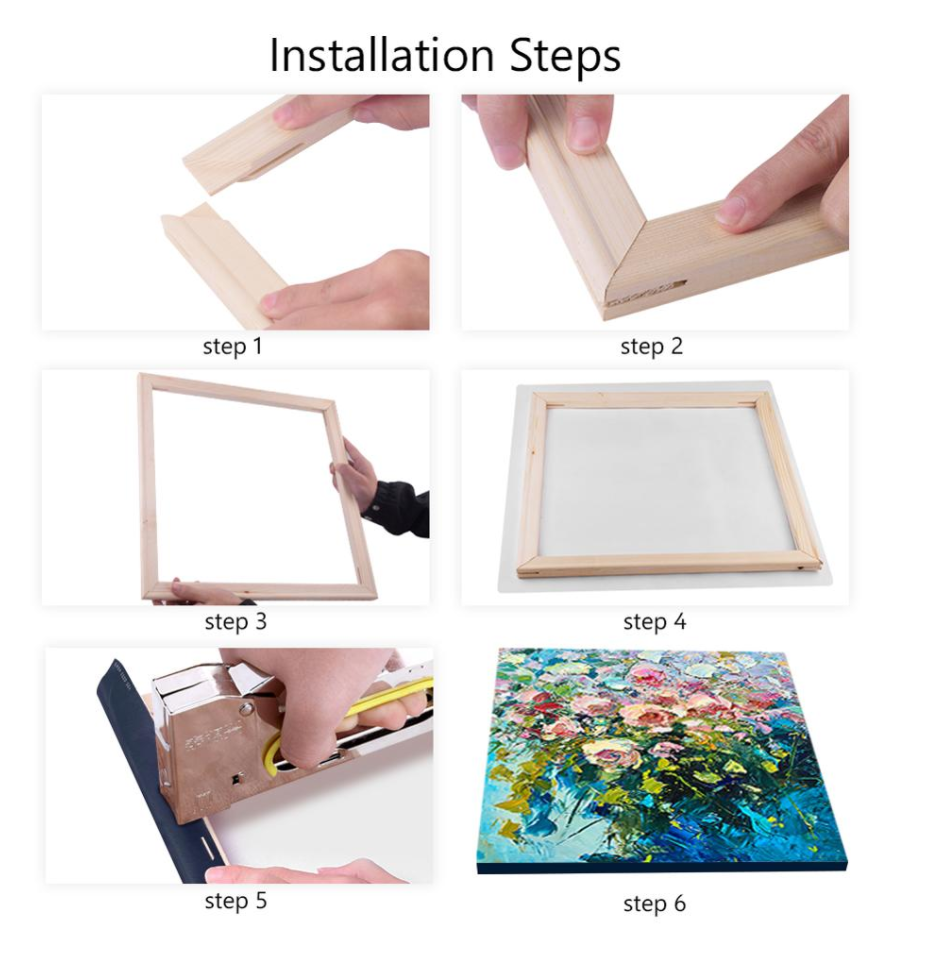 Installation Steps

step 1

step 2

step 3

step 4

step 5

step 6