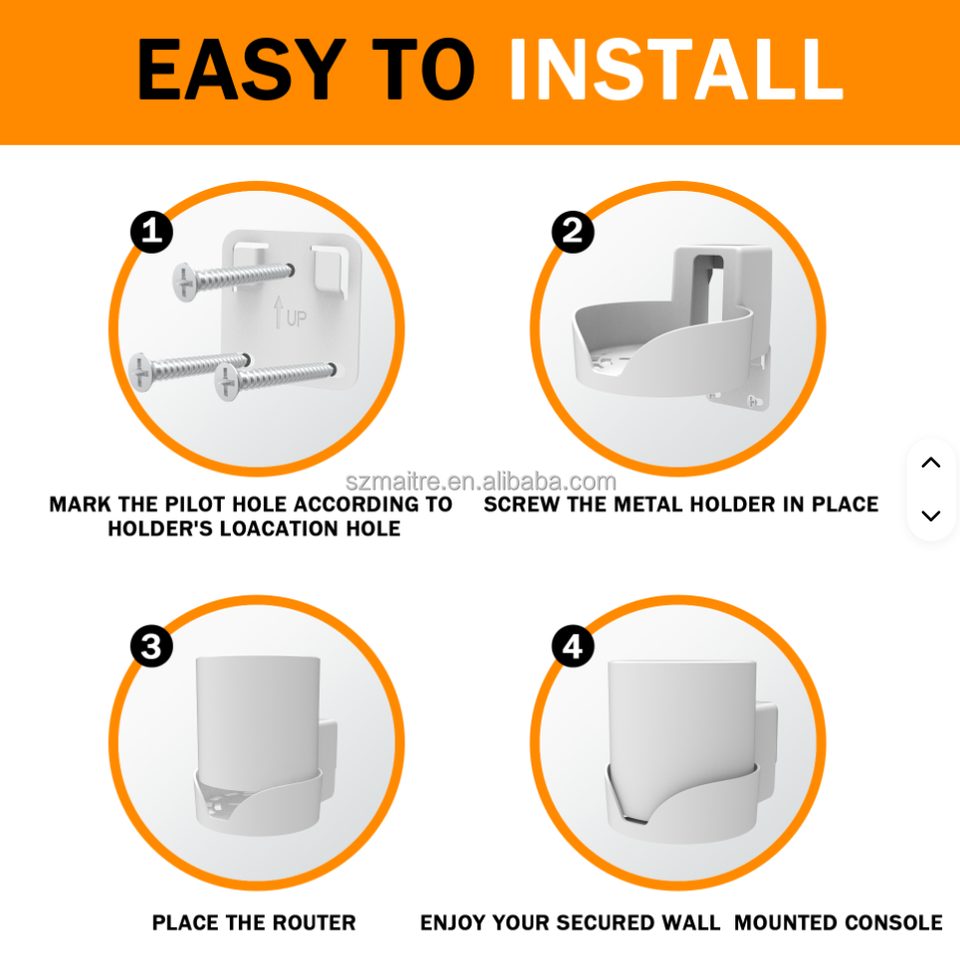 EASY TO INSTALL

1

UP

MARK THE PILOT HOLE ACCORDING TO HOLDER'S LOACATION HOLE

2

SCREW THE METAL HOLDER IN PLACE

szmaitre.en.alibaba.com

3

PLACE THE ROUTER

4

ENJOY YOUR SECURED WALL MOUNTED CONSOLE