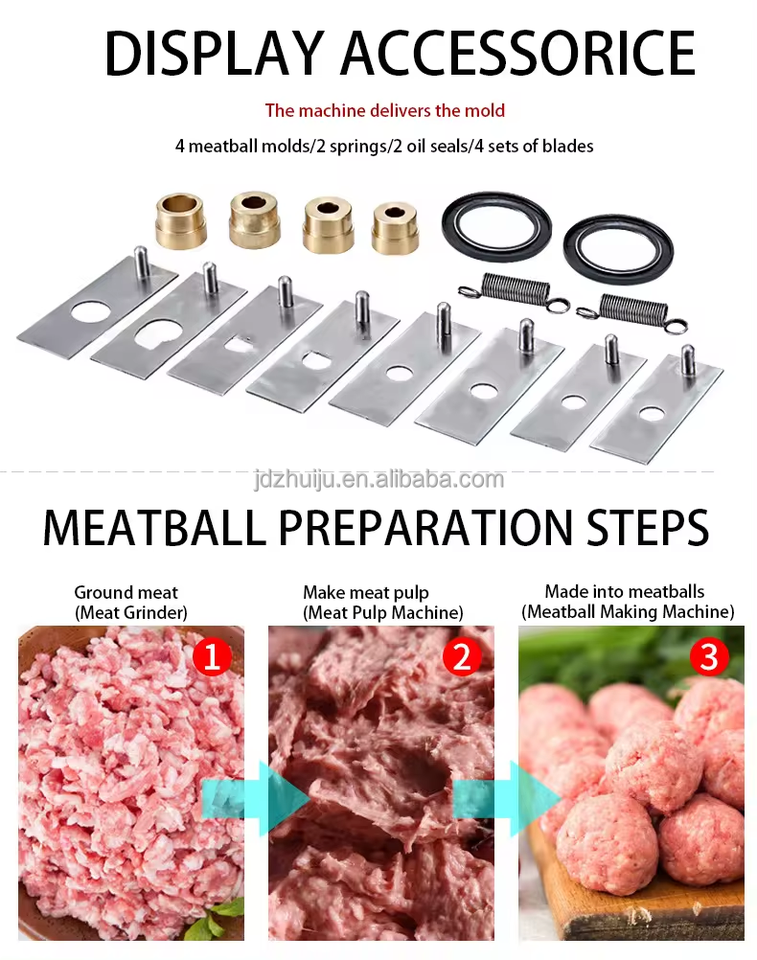 DISPLAY ACCESSORICE

The machine delivers the mold

4 meatball molds/2 springs/2 oil seals/4 sets of blades

jdzhuiju.en.alibaba.com

MEATBALL PREPARATION STEPS

Ground meat
(Meat Grinder)

1

Make meat pulp
(Meat Pulp Machine)

2

Made into meatballs
(Meatball Making Machine)

3