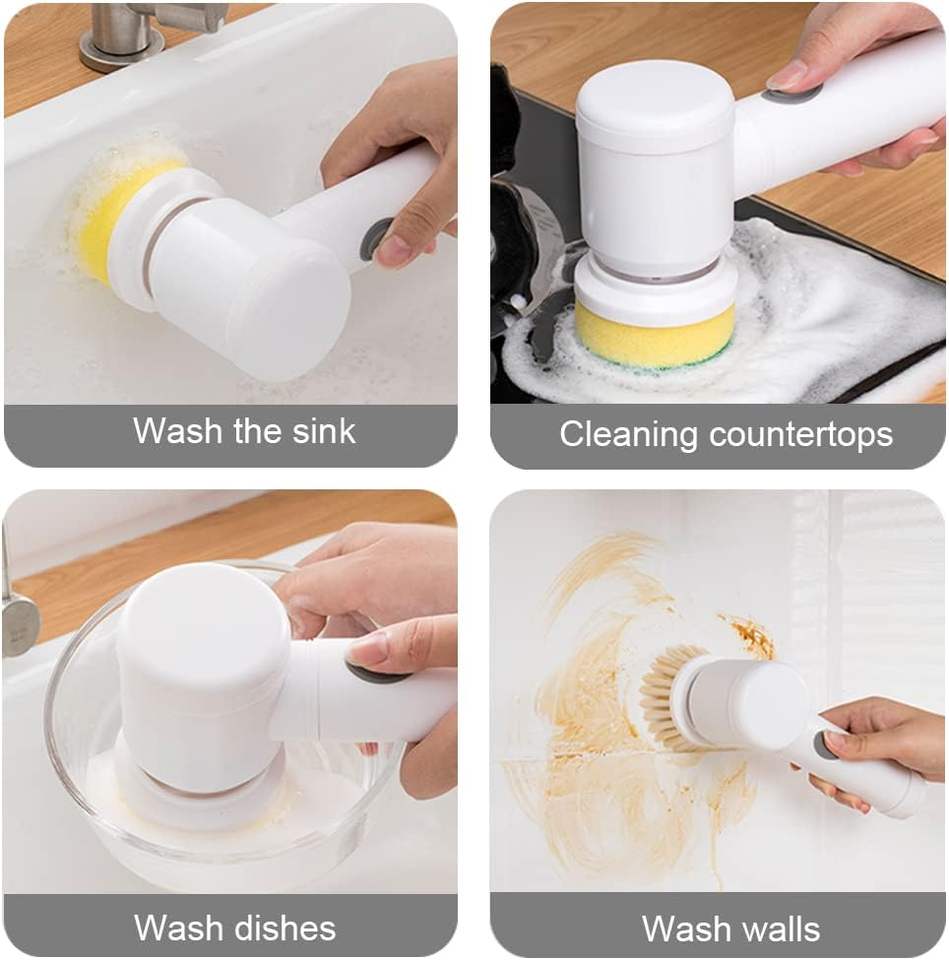 Wash the sink

Cleaning countertops

Wash dishes

Wash walls