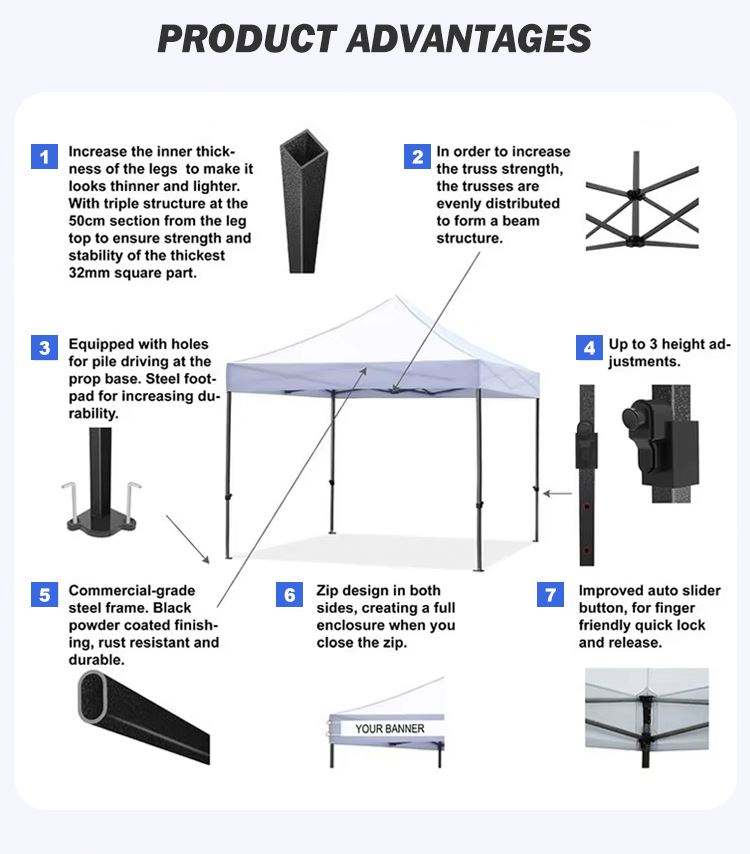 PRODUCT ADVANTAGES

1 Increase the inner thickness of the legs to make it looks thinner and lighter. With triple structure at the 50cm section from the leg top to ensure strength and stability of the thickest 32mm square part.

2 In order to increase the truss strength, the trusses are evenly distributed to form a beam structure.

3 Equipped with holes for pile driving at the prop base. Steel footpad for increasing durability.

4 Up to 3 height adjustments.

5 Commercial-grade steel frame. Black powder coated finishing, rust resistant and durable.

6 Zip design in both sides, creating a full enclosure when you close the zip.

YOUR BANNER

7 Improved auto slider button, for finger friendly quick lock and release.