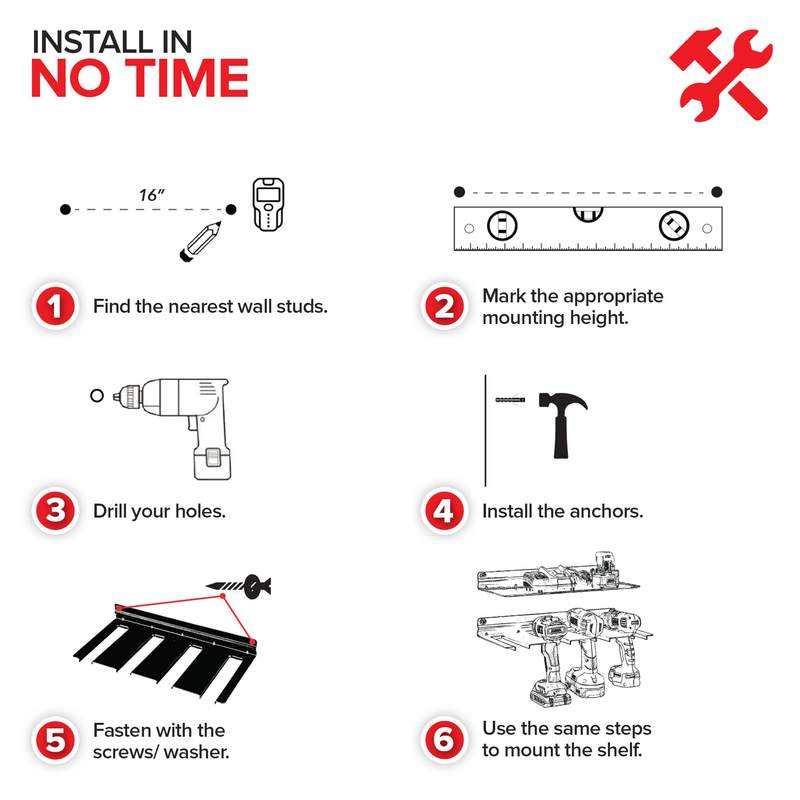 INSTALL IN
NO TIME

16"

1 Find the nearest wall studs.

2 Mark the appropriate mounting height.

3 Drill your holes.

4 Install the anchors.

5 Fasten with the screws/ washer.

6 Use the same steps to mount the shelf.