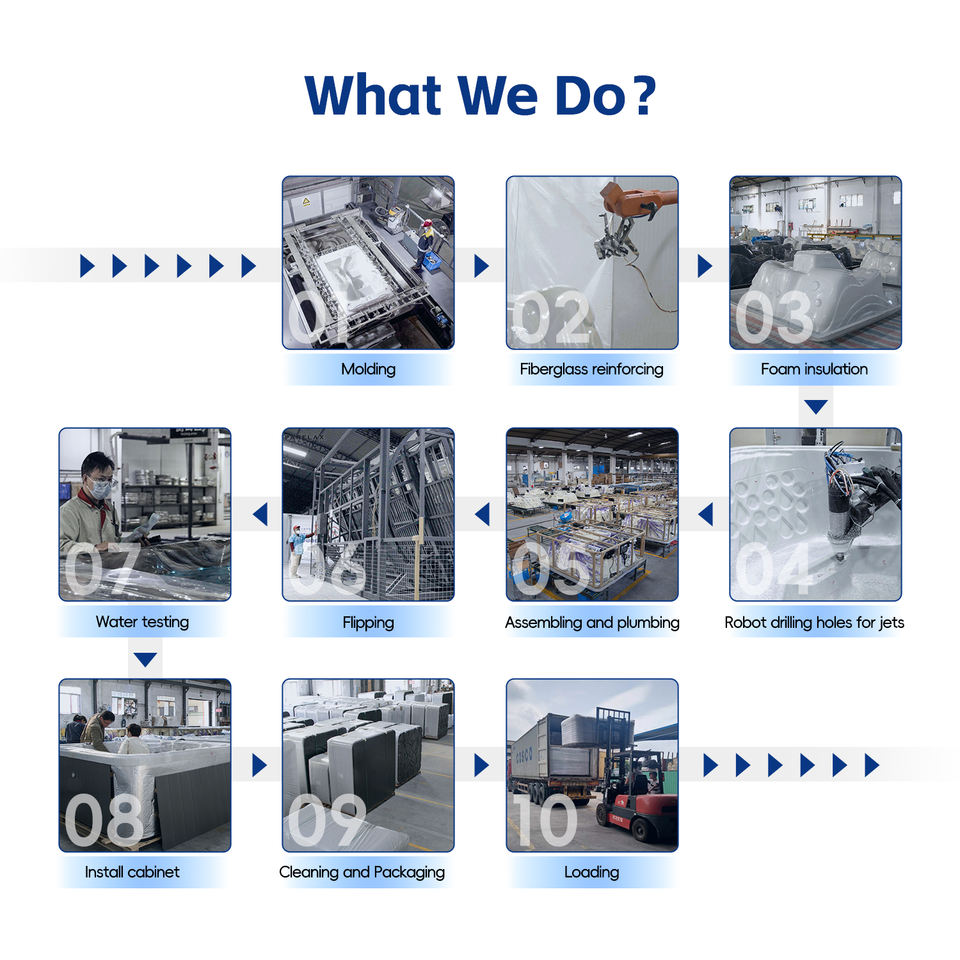 What We Do?

01
Molding

02
Fiberglass reinforcing

03
Foam insulation

04
Robot drilling holes for jets

05
Assembling and plumbing

06
Flipping

07
Water testing

08
Install cabinet

09
Cleaning and Packaging

10
Loading