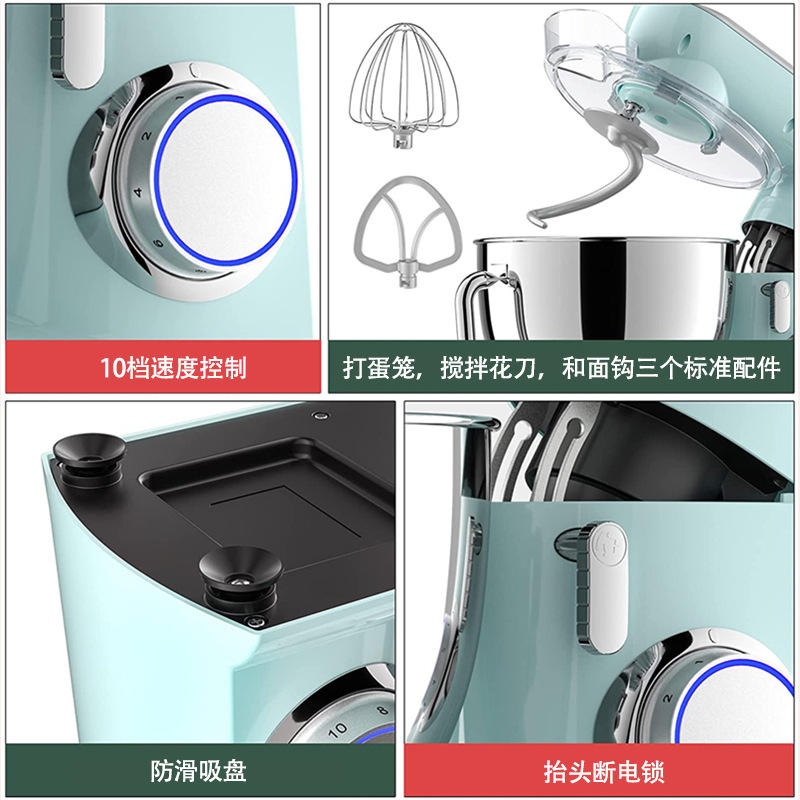 1
2
4
6
10档速度控制

打蛋笼，搅拌花刀，和面钩三个标准配件

10
8
防滑吸盘

2
抬头断电锁