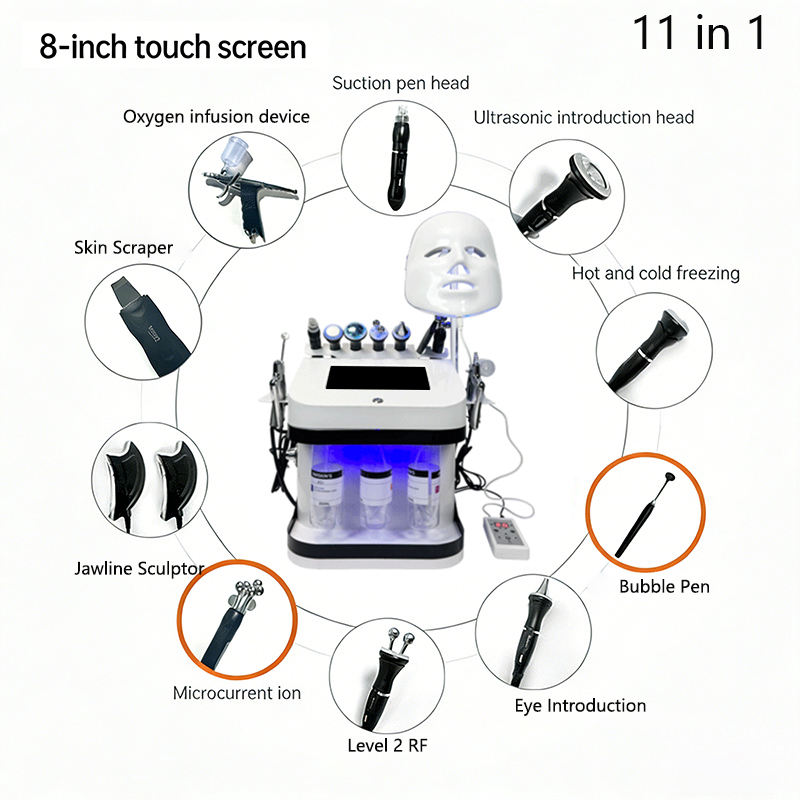 8-inch touch screen

11 in 1

Suction pen head

Oxygen infusion device

Ultrasonic introduction head

Skin Scraper

Hot and cold freezing

Jawline Sculptor

Bubble Pen

Microcurrent ion

Eye Introduction

Level 2 RF