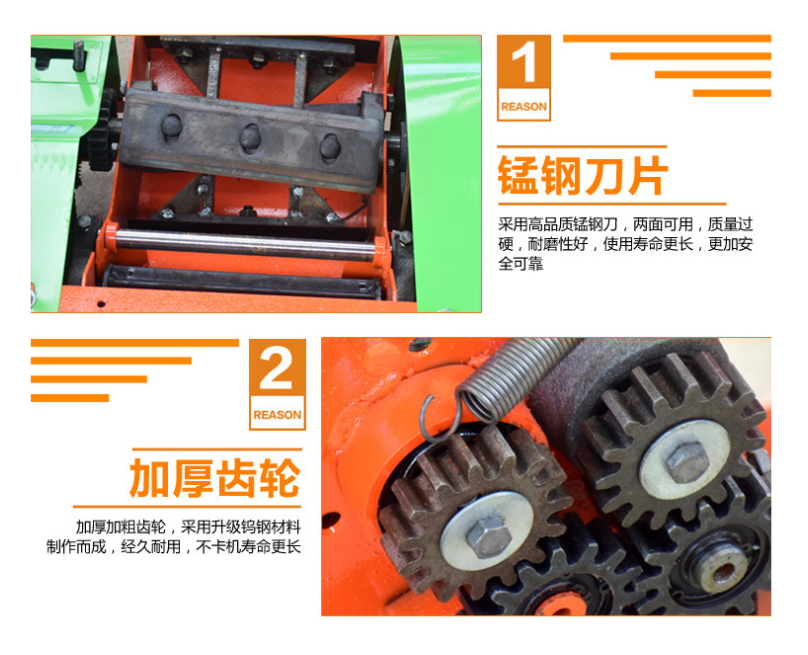 1
REASON

锰钢刀片

采用高品质锰钢刀，两面可用，质量过硬，耐磨性好，使用寿命更长，更加安全可靠

2
REASON

加厚齿轮

加厚加粗齿轮，采用升级钨钢材料制作而成，经久耐用，不卡机寿命更长