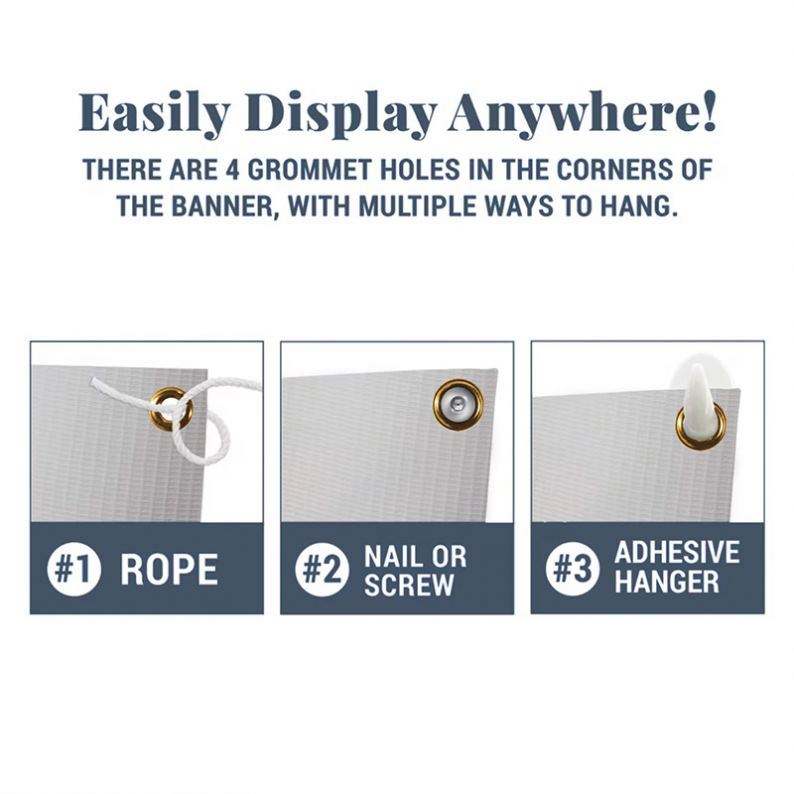 Easily Display Anywhere!

THERE ARE 4 GROMMET HOLES IN THE CORNERS OF THE BANNER, WITH MULTIPLE WAYS TO HANG.

#1 ROPE

#2 NAIL OR SCREW

#3 ADHESIVE HANGER