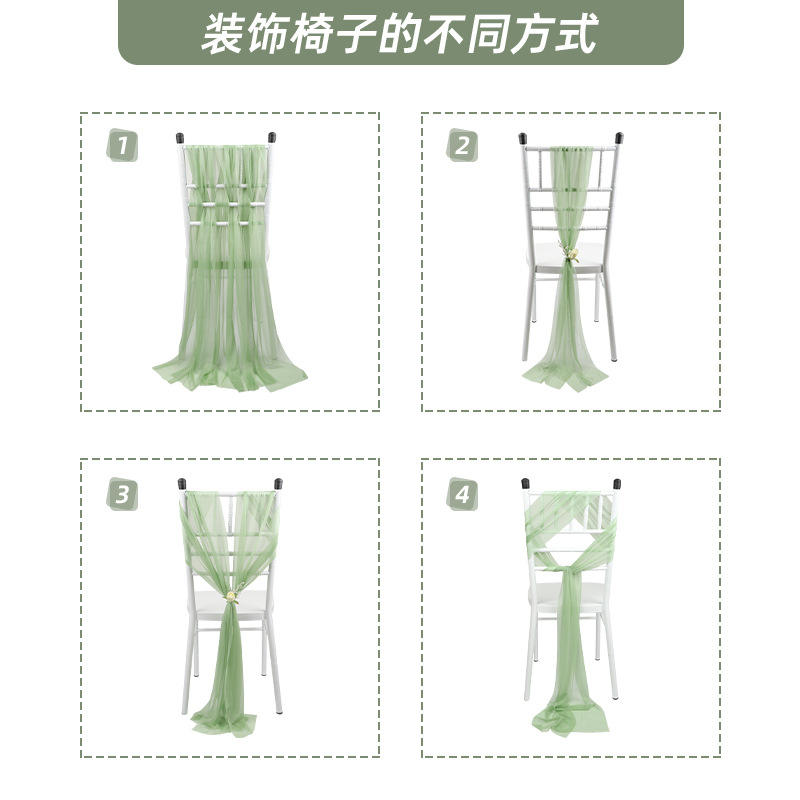 装饰椅子的不同方式

1

2

3

4