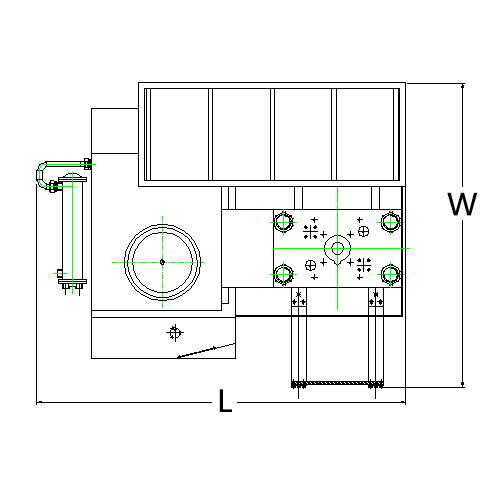 W
L