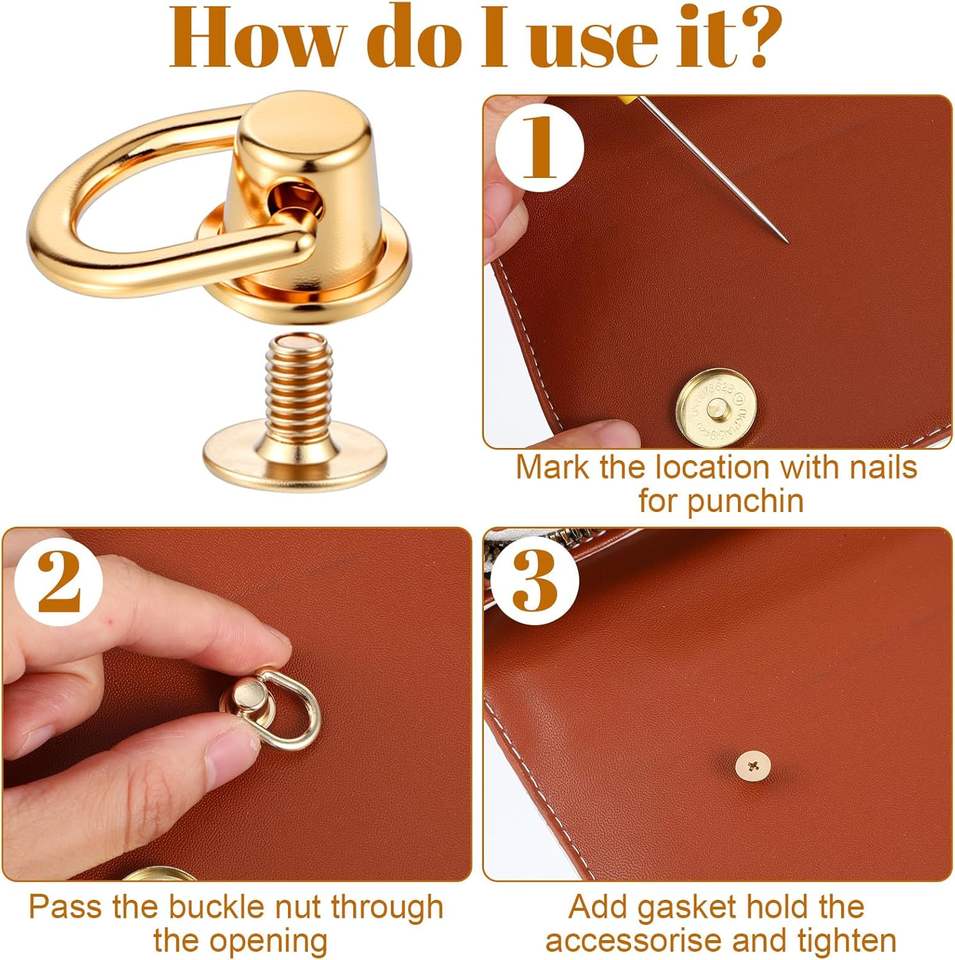 How do I use it?

1

Mark the location with nails for punchin

2

Pass the buckle nut through the opening

3

Add gasket hold the accessorise and tighten