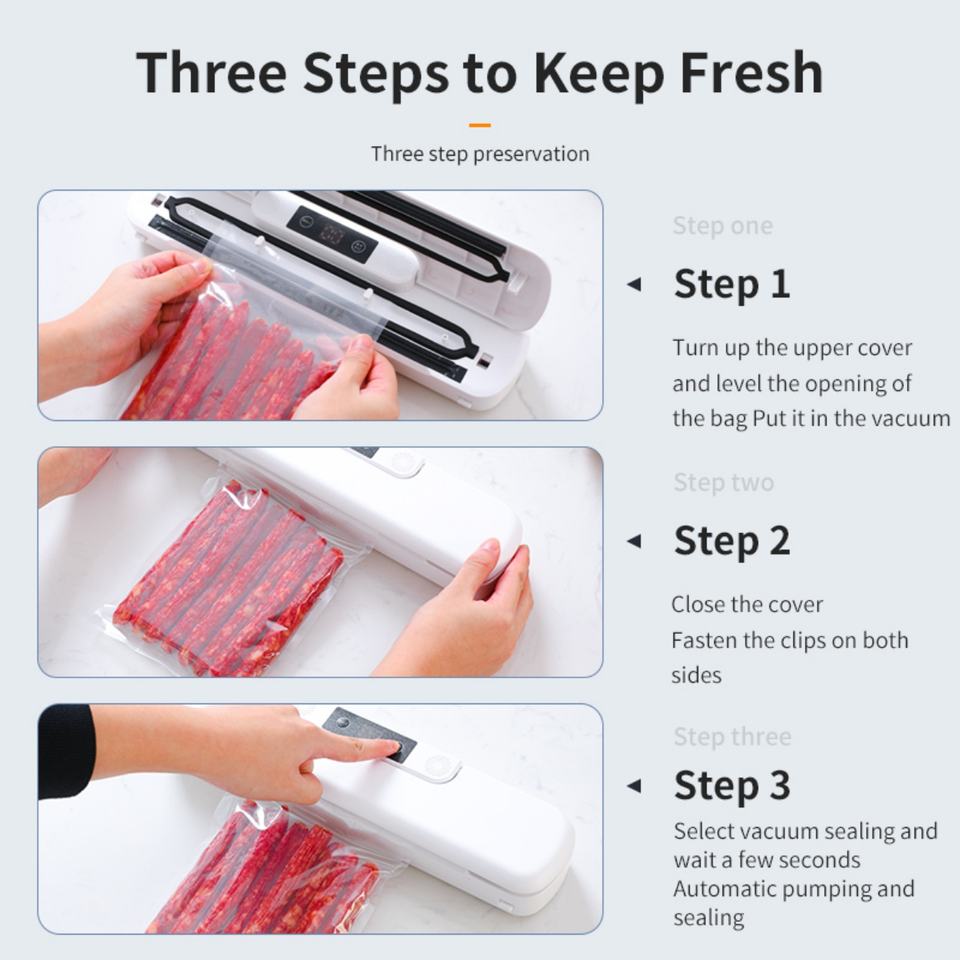 Three Steps to Keep Fresh

Three step preservation

Step one

Step 1

Turn up the upper cover and level the opening of the bag Put it in the vacuum

Step two

Step 2

Close the cover
Fasten the clips on both sides

Step three

Step 3

Select vacuum sealing and wait a few seconds
Automatic pumping and sealing