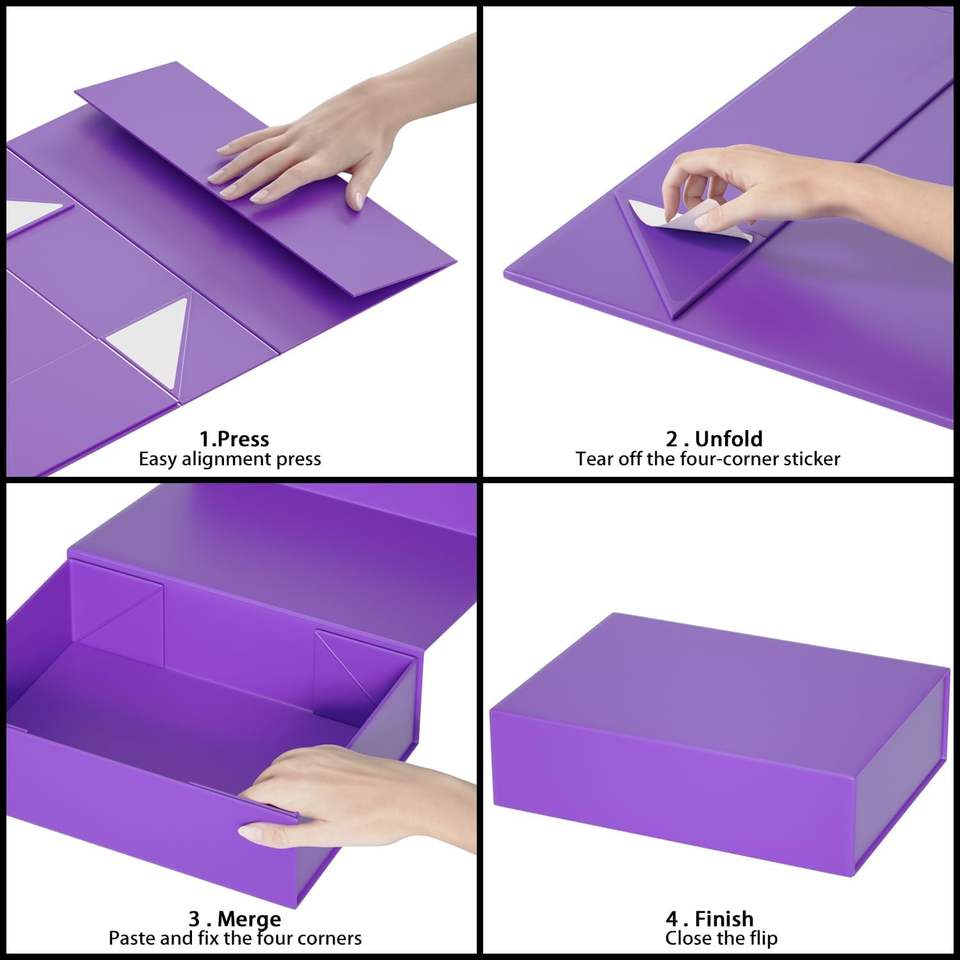 1.Press
Easy alignment press

2 . Unfold
Tear off the four-corner sticker

3 . Merge
Paste and fix the four corners

4 . Finish
Close the flip