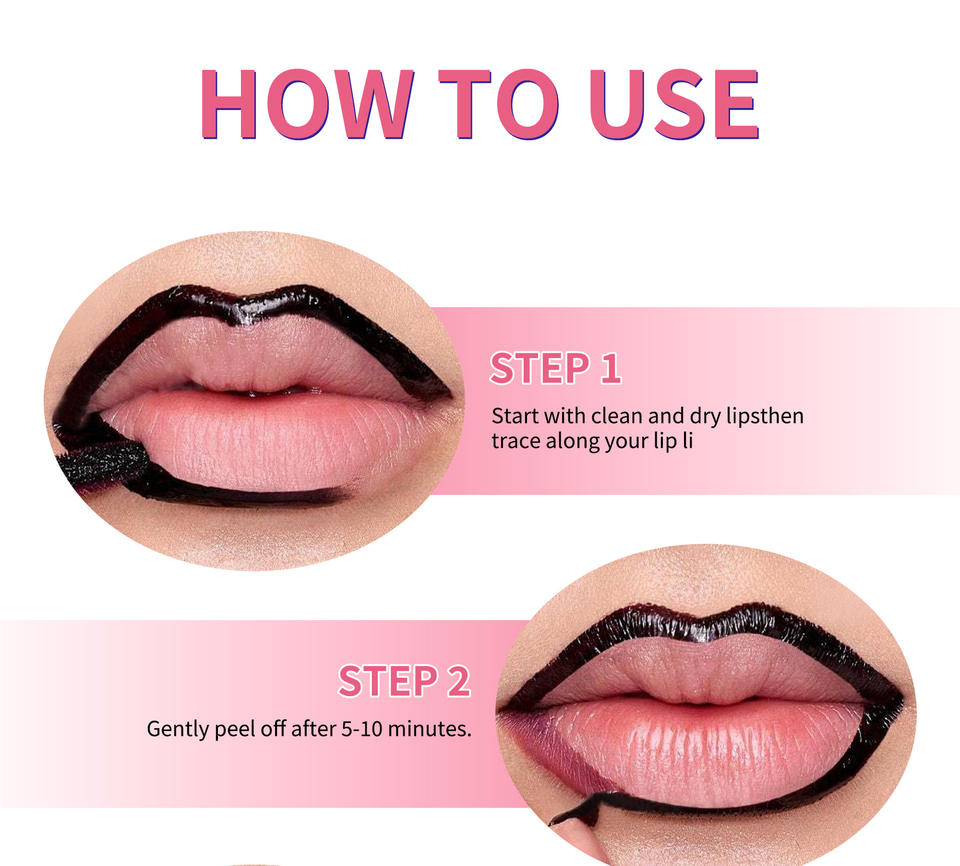 HOW TO USE

STEP 1

Start with clean and dry lipsthen trace along your lip li

STEP 2

Gently peel off after 5-10 minutes.