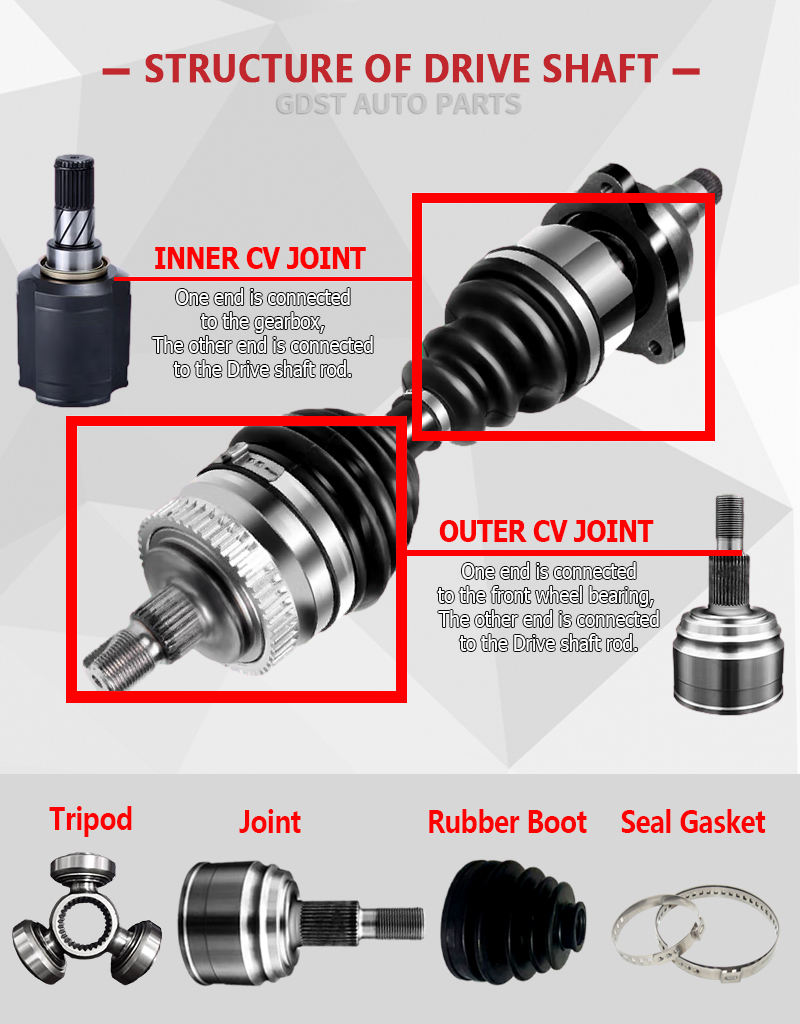 — STRUCTURE OF DRIVE SHAFT —
GDST AUTO PARTS

INNER CV JOINT
One end is connected to the gearbox, The other end is connected to the Drive shaft rod.

OUTER CV JOINT
One end is connected to the front wheel bearing, The other end is connected to the Drive shaft rod.

Tripod
Joint
Rubber Boot
Seal Gasket