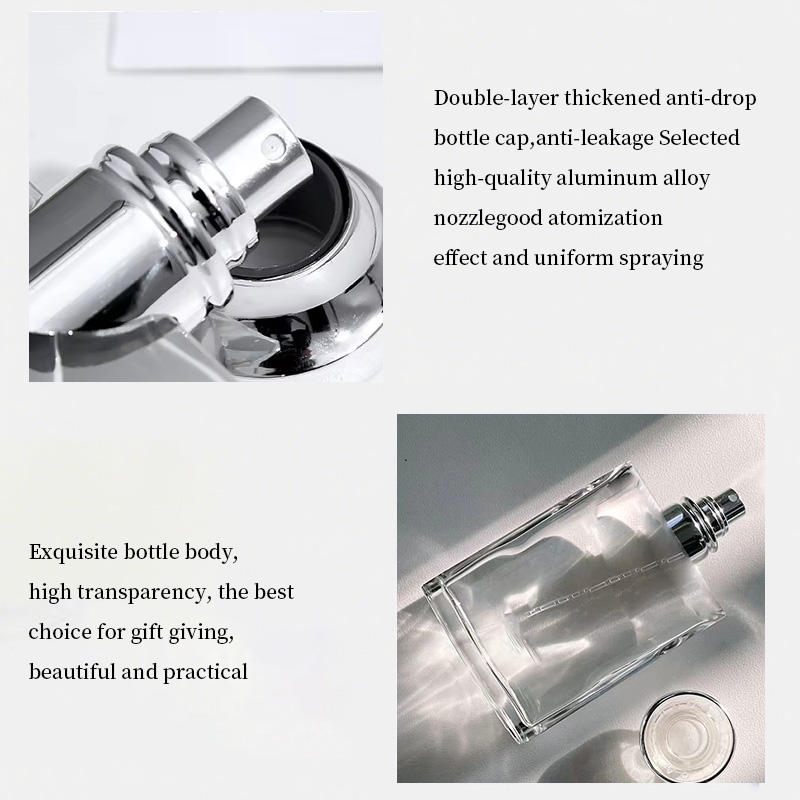 Double-layer thickened anti-drop bottle cap,anti-leakage Selected high-quality aluminum alloy nozzlegood atomization effect and uniform spraying

Exquisite bottle body, high transparency, the best choice for gift giving, beautiful and practical