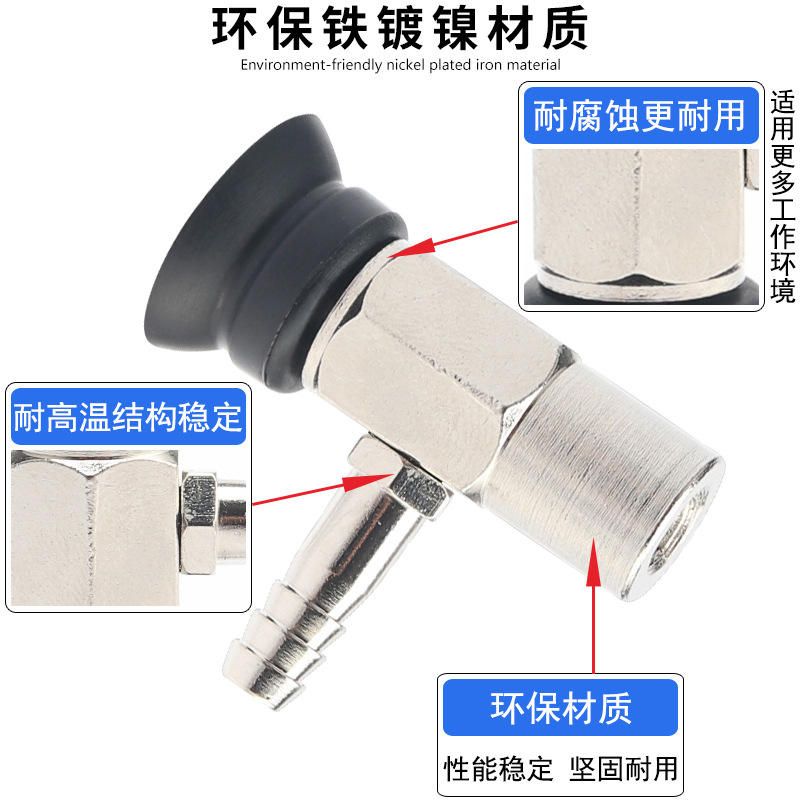 环保铁镀镍材质
Environment-friendly nickel plated iron material

耐腐蚀更耐用

适用更多工作环境

耐高温结构稳定

环保材质

性能稳定 坚固耐用