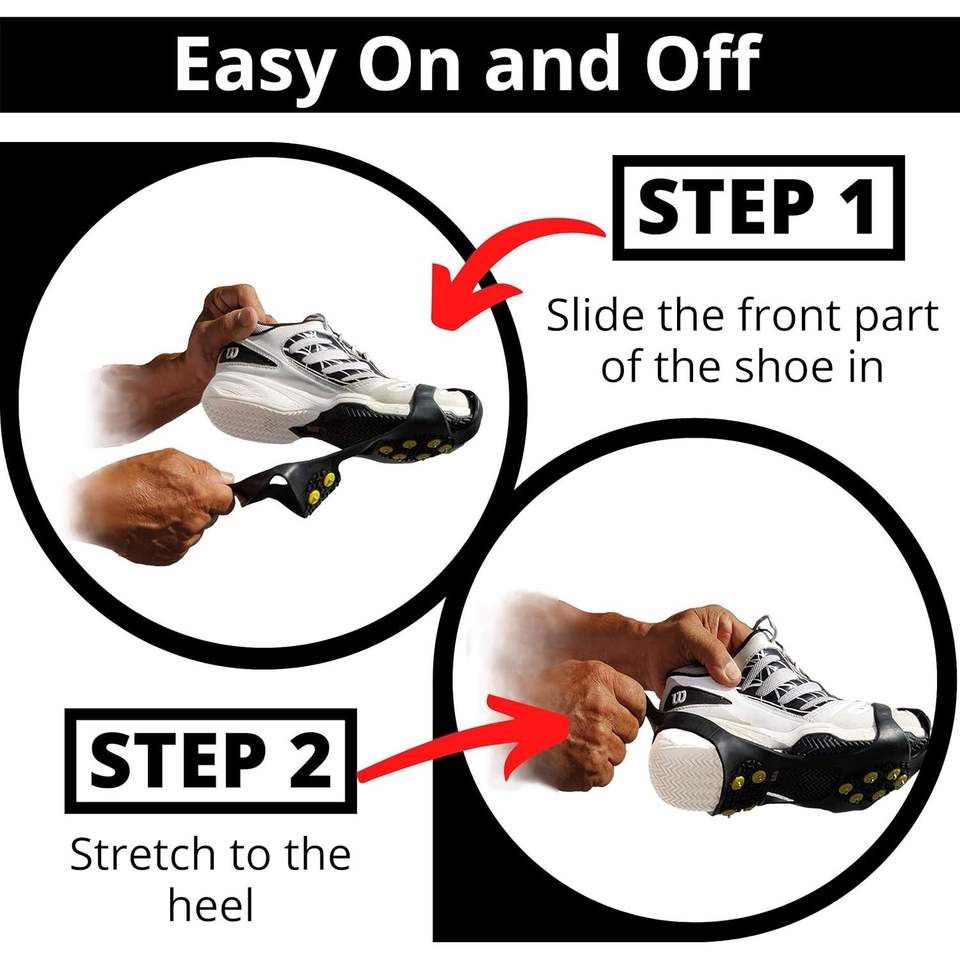 Easy On and Off

STEP 1

Slide the front part of the shoe in

STEP 2

Stretch to the heel