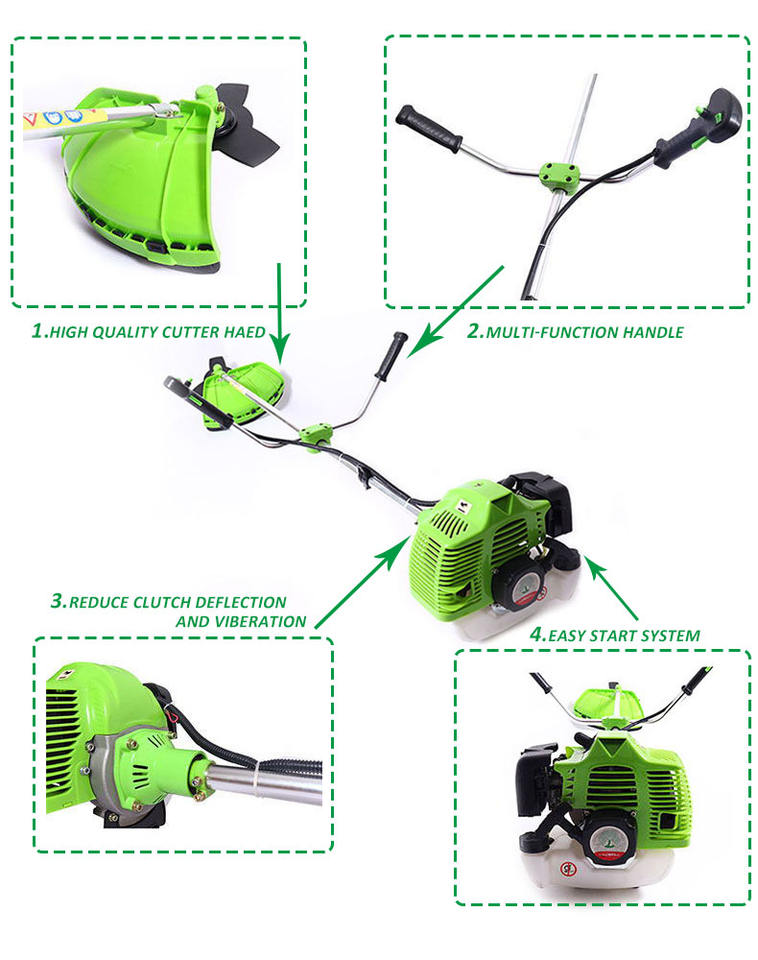 1.HIGH QUALITY CUTTER HAED

2.MULTI-FUNCTION HANDLE

3.REDUCE CLUTCH DEFLECTION AND VIBERATION

4.EASY START SYSTEM