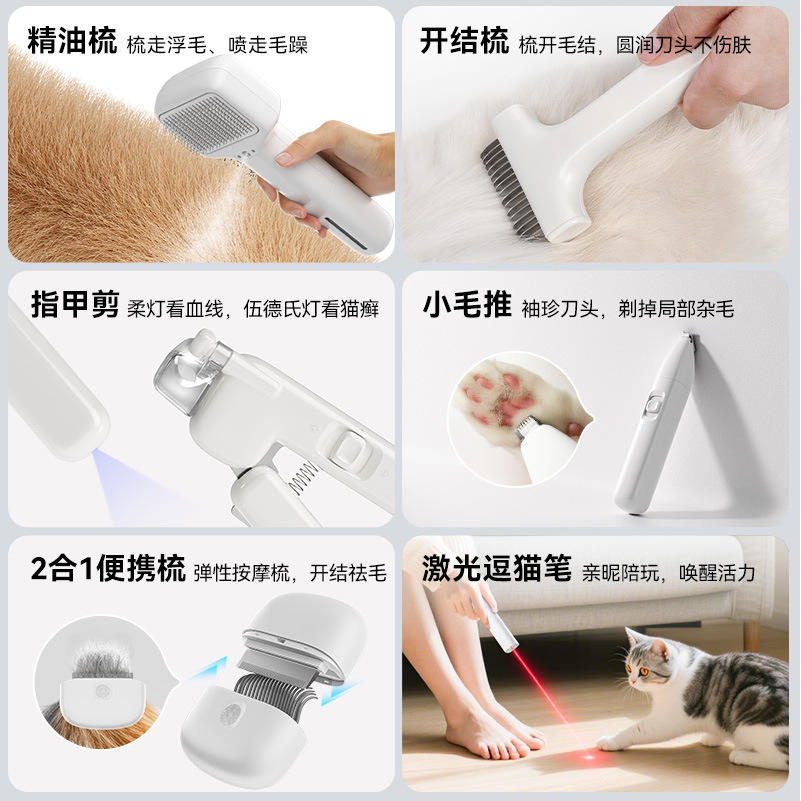 精油梳 梳走浮毛、喷走毛躁

开结梳 梳开毛结，圆润刀头不伤肤

指甲剪 柔灯看血线，伍德氏灯看猫癣

小毛推 袖珍刀头，剃掉局部杂毛

2合1便携梳 弹性按摩梳，开结祛毛

激光逗猫笔 亲昵陪玩，唤醒活力