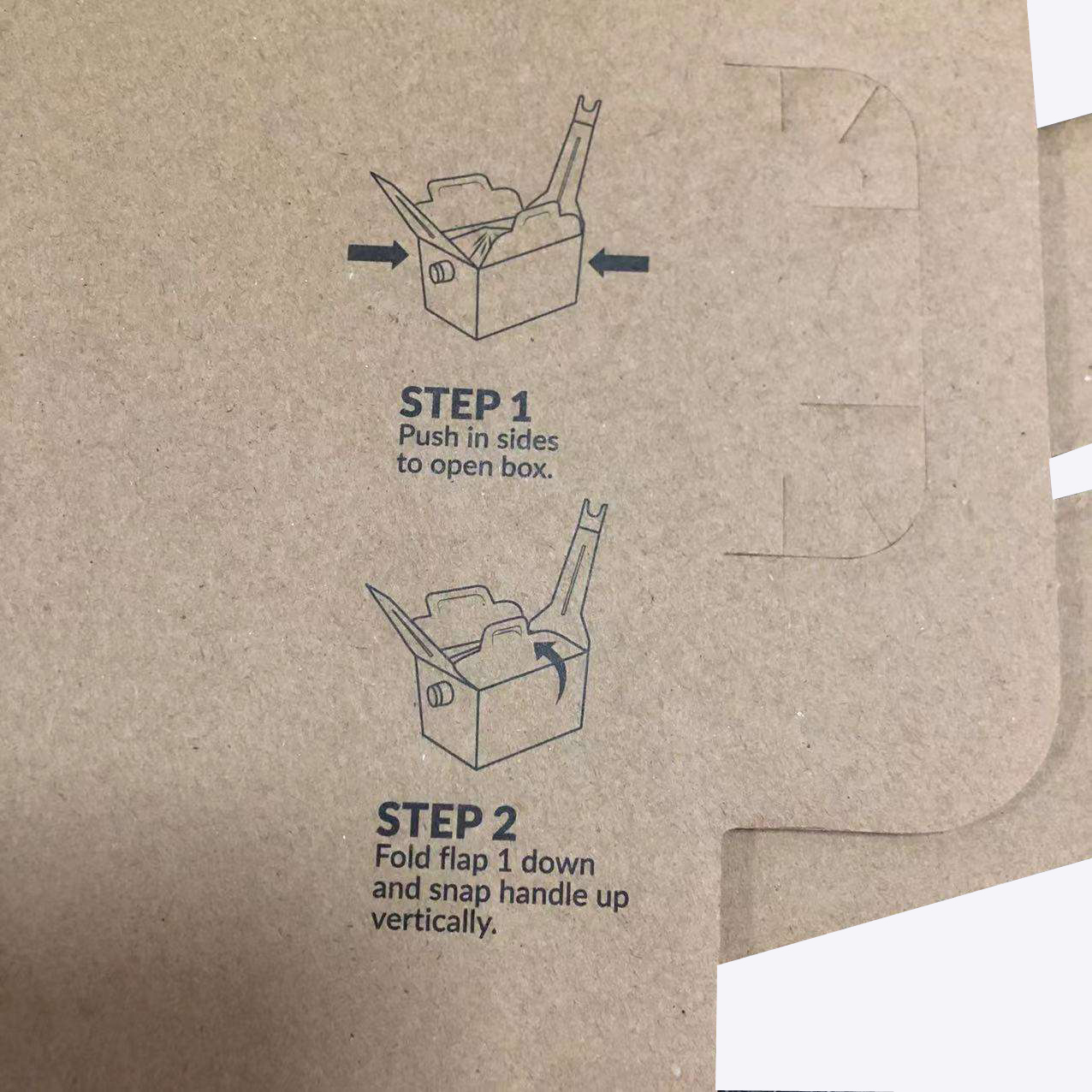 STEP 1
Push in sides to open box.

STEP 2
Fold flap 1 down and snap handle up vertically.