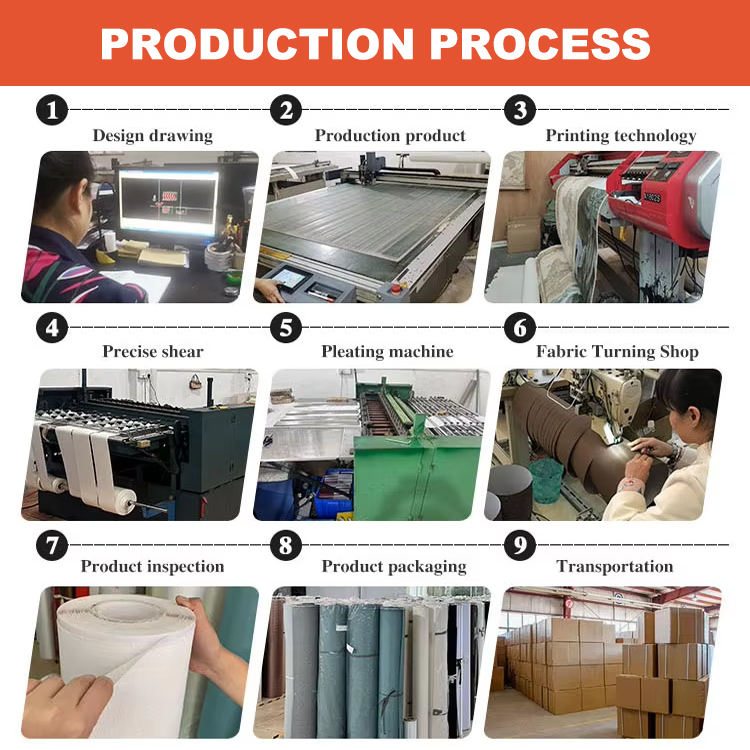 PRODUCTION PROCESS

1
Design drawing

2
Production product

3
Printing technology

4
Precise shear

5
Pleating machine

6
Fabric Turning Shop

7
Product inspection

8
Product packaging

9
Transportation