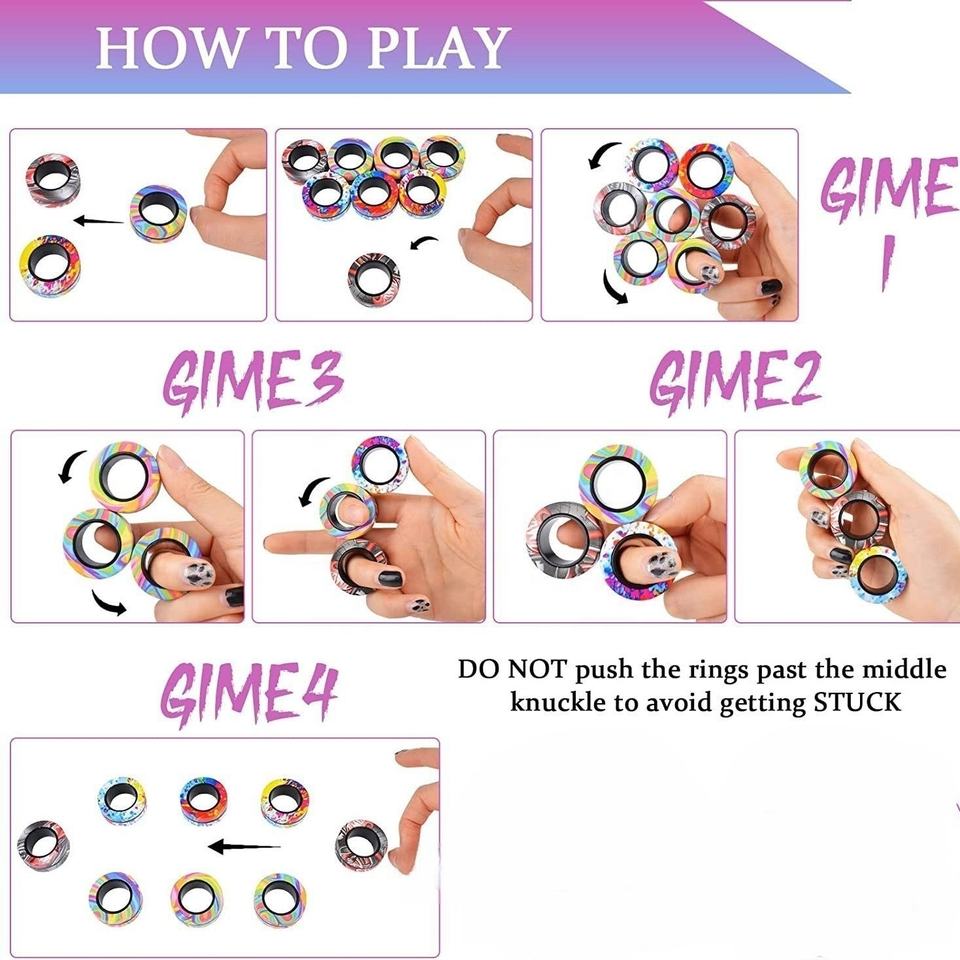 HOW TO PLAY

GIME 1

GIME3

GIME2

GIME4

DO NOT push the rings past the middle knuckle to avoid getting STUCK