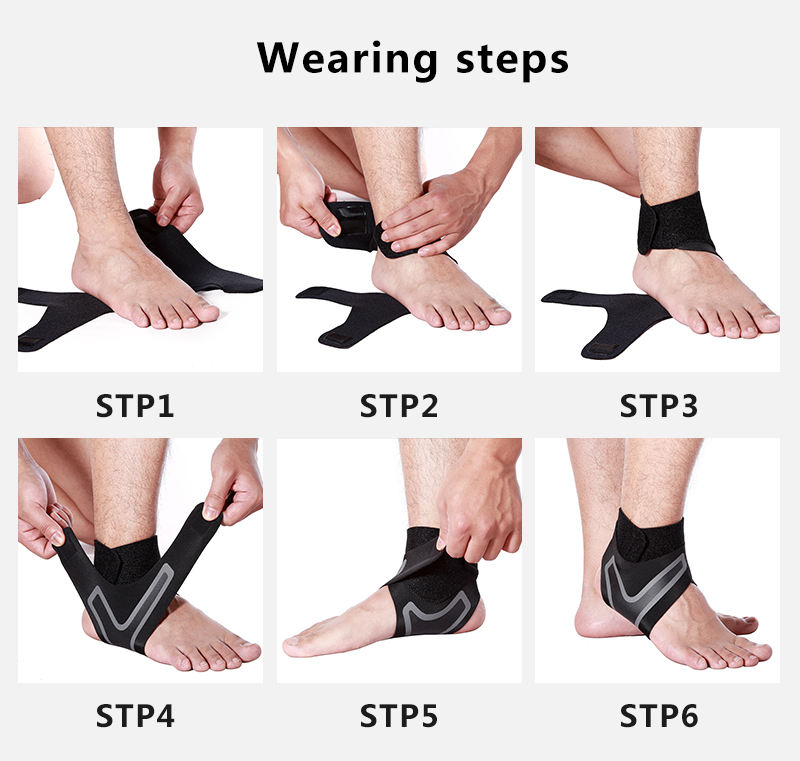 Wearing steps

STP1

STP2

STP3

STP4

STP5

STP6