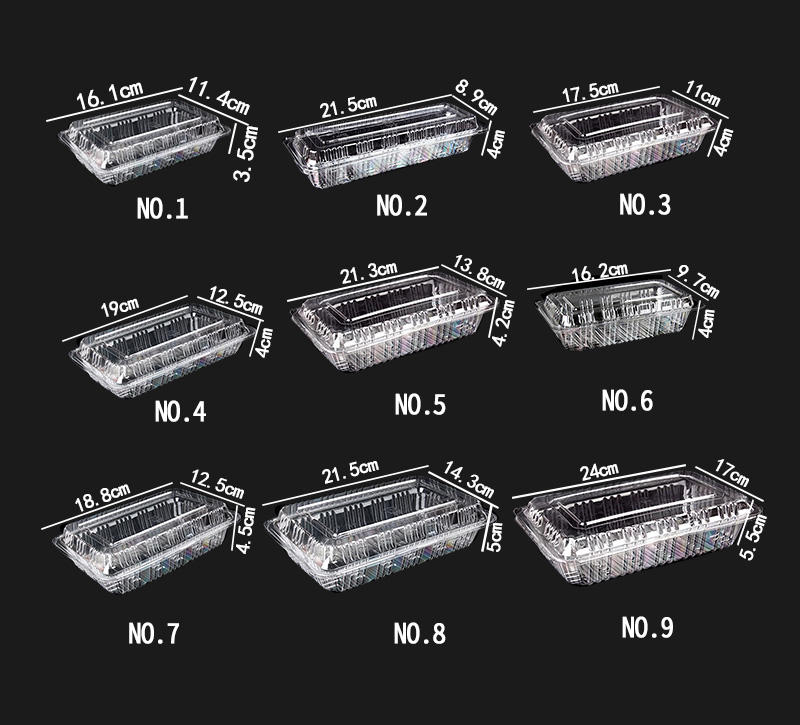 16.1cm
11.4cm
3.5cm
NO.1

21.5cm
8.9cm
4cm
NO.2

17.5cm
11cm
4cm
NO.3

19cm
12.5cm
4cm
NO.4

21.3cm
13.8cm
4.2cm
NO.5

16.2cm
9.7cm
4cm
NO.6

18.8cm
12.5cm
4.5cm
NO.7

21.5cm
14.3cm
5cm
NO.8

24cm
17cm
5.5cm
NO.9