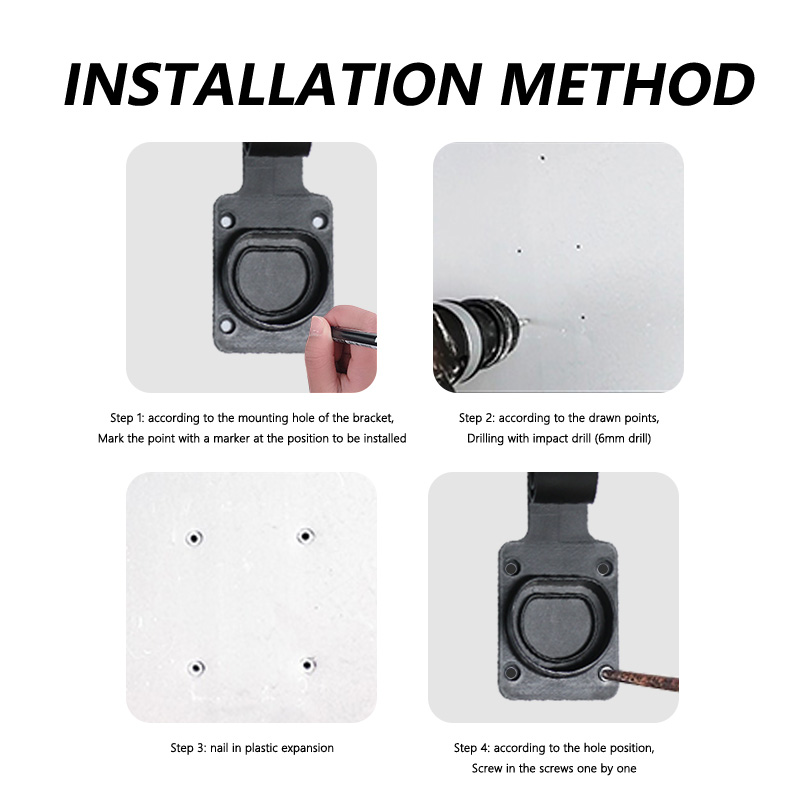 INSTALLATION METHOD

Step 1: according to the mounting hole of the bracket, Mark the point with a marker at the position to be installed

Step 2: according to the drawn points, Drilling with impact drill (6mm drill)

Step 3: nail in plastic expansion

Step 4: according to the hole position, Screw in the screws one by one