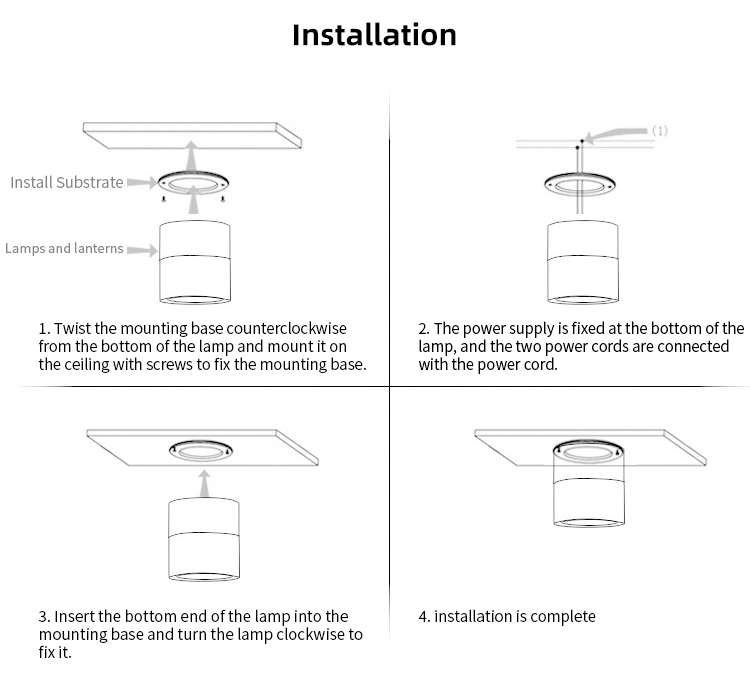 Installation

Install Substrate

Lamps and lanterns

1. Twist the mounting base counterclockwise from the bottom of the lamp and mount it on the ceiling with screws to fix the mounting base.

(1)

2. The power supply is fixed at the bottom of the lamp, and the two power cords are connected with the power cord.

3. Insert the bottom end of the lamp into the mounting base and turn the lamp clockwise to fix it.

4. installation is complete