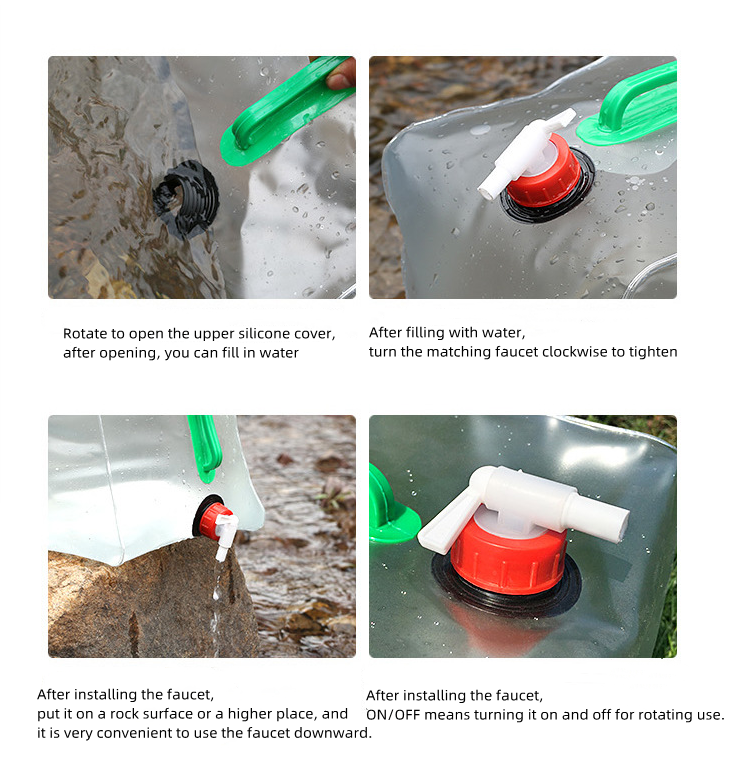 Rotate to open the upper silicone cover, after opening, you can fill in water

After filling with water, turn the matching faucet clockwise to tighten

After installing the faucet, put it on a rock surface or a higher place, and it is very convenient to use the faucet downward.

After installing the faucet, ON/OFF means turning it on and off for rotating use.