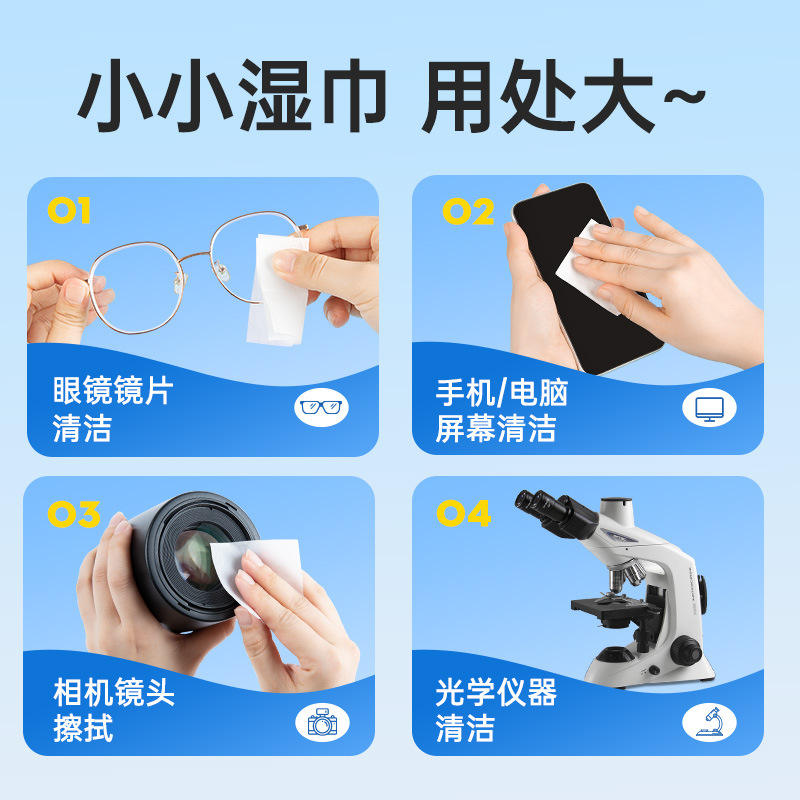 小小湿巾 用处大~

01
眼镜镜片
清洁

02
手机/电脑
屏幕清洁

03
相机镜头
擦拭

04
光学仪器
清洁