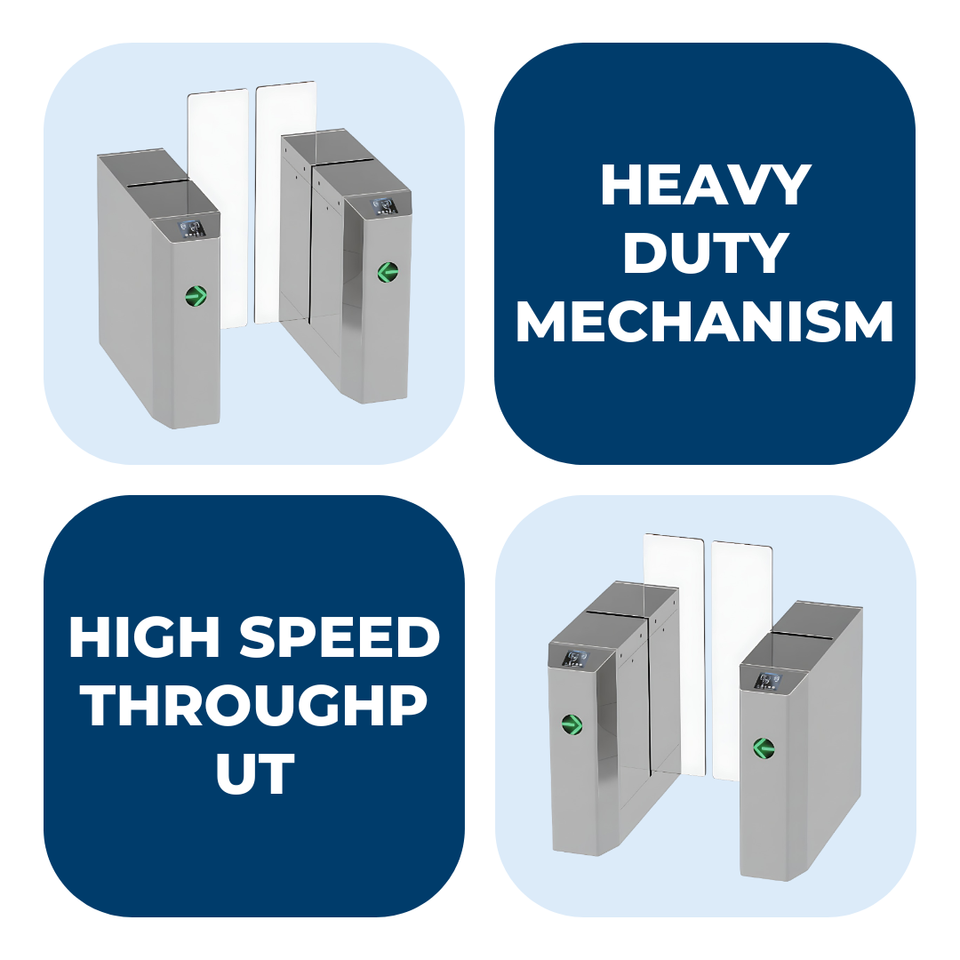 HEAVY DUTY MECHANISM

HIGH SPEED THROUGHP UT