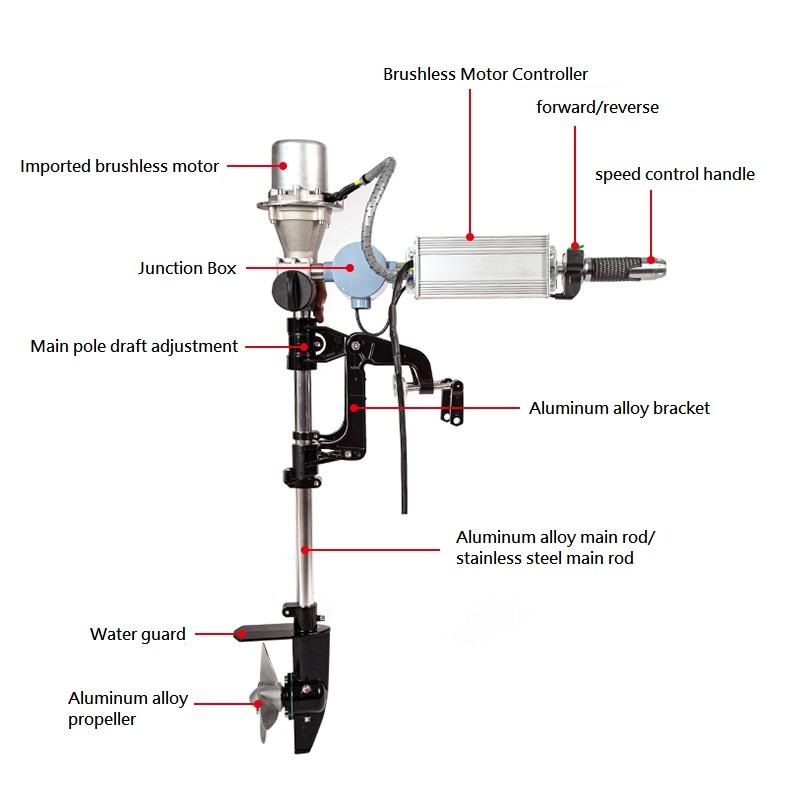 Brushless Motor Controller

forward/reverse

Imported brushless motor

speed control handle

Junction Box

Main pole draft adjustment

Aluminum alloy bracket

Aluminum alloy main rod/ stainless steel main rod

Water guard

Aluminum alloy propeller