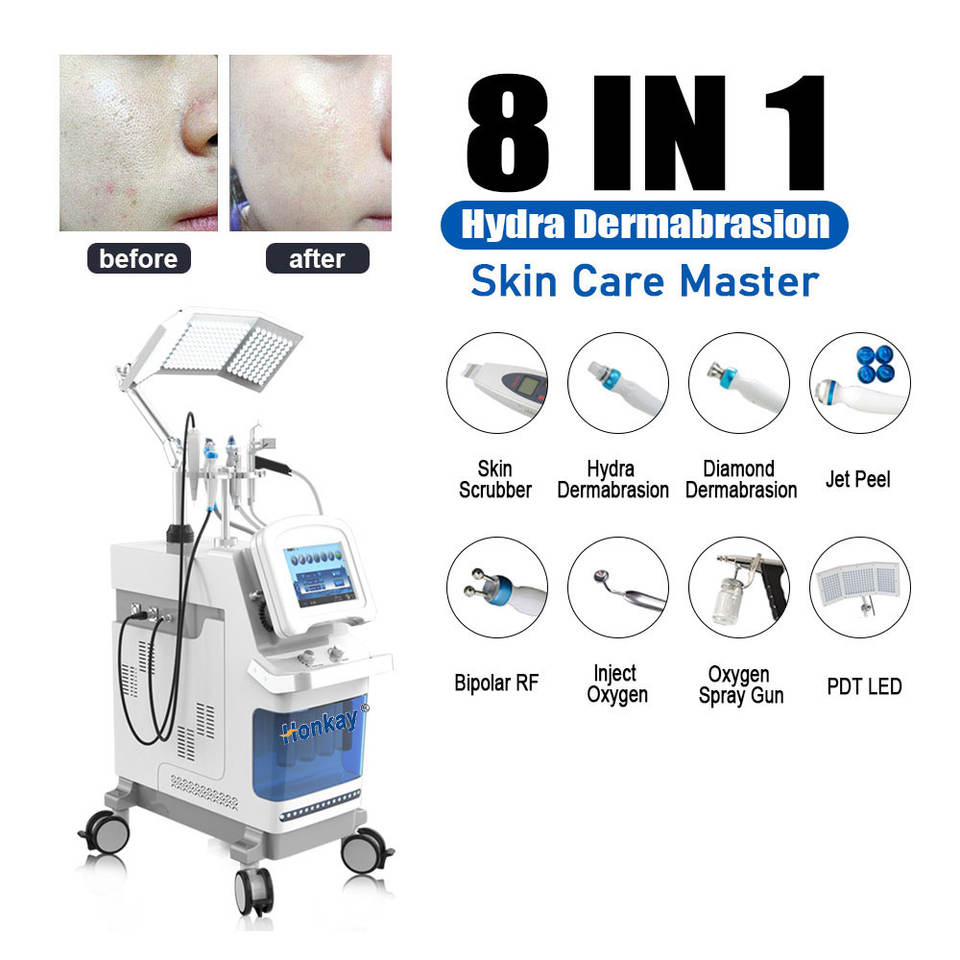 before

after

8 IN 1

Hydra Dermabrasion

Skin Care Master

Skin Scrubber

Hydra Dermabrasion

Diamond Dermabrasion

Jet Peel

Bipolar RF

Inject Oxygen

Oxygen Spray Gun

PDT LED

Honkay®