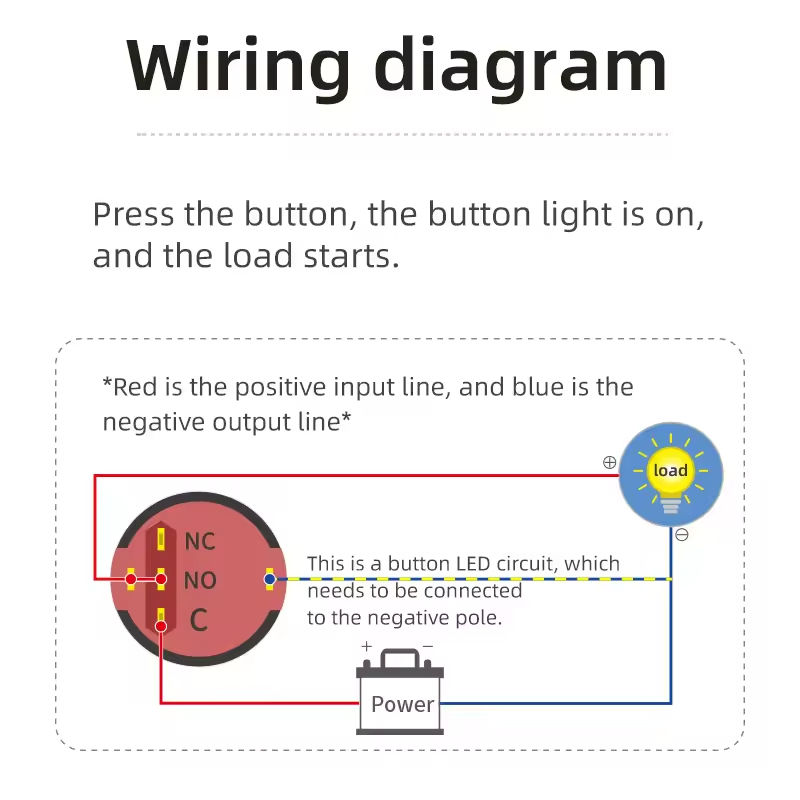 Wiring diagram

Press the button, the button light is on, and the load starts.

*Red is the positive input line, and blue is the negative output line*

⊕

load

⊖

NC

NO

C

This is a button LED circuit, which needs to be connected to the negative pole.

+ −

Power