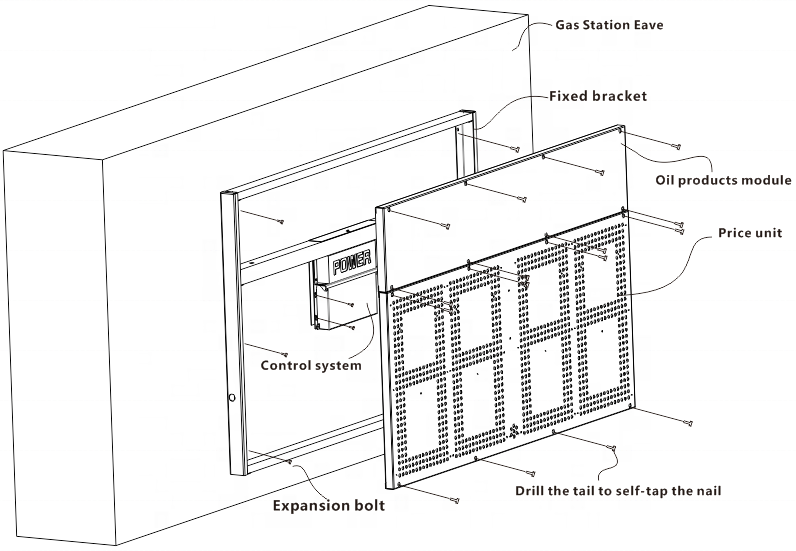 Gas Station Eave

Fixed bracket

Oil products module

Price unit

POWER

Control system

Expansion bolt

Drill the tail to self-tap the nail