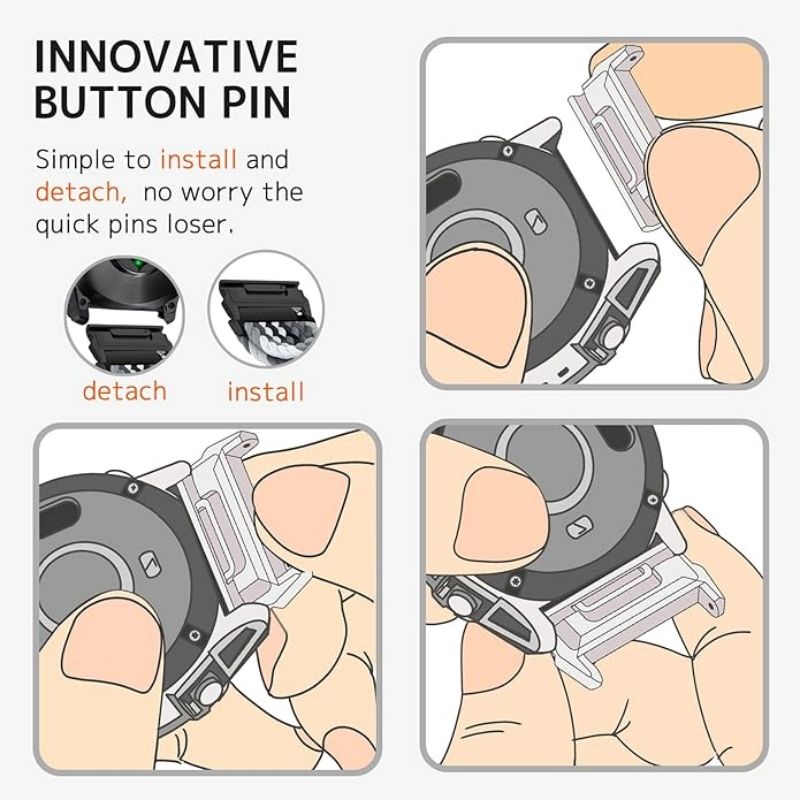 INNOVATIVE BUTTON PIN

Simple to install and detach, no worry the quick pins loser.

detach

install