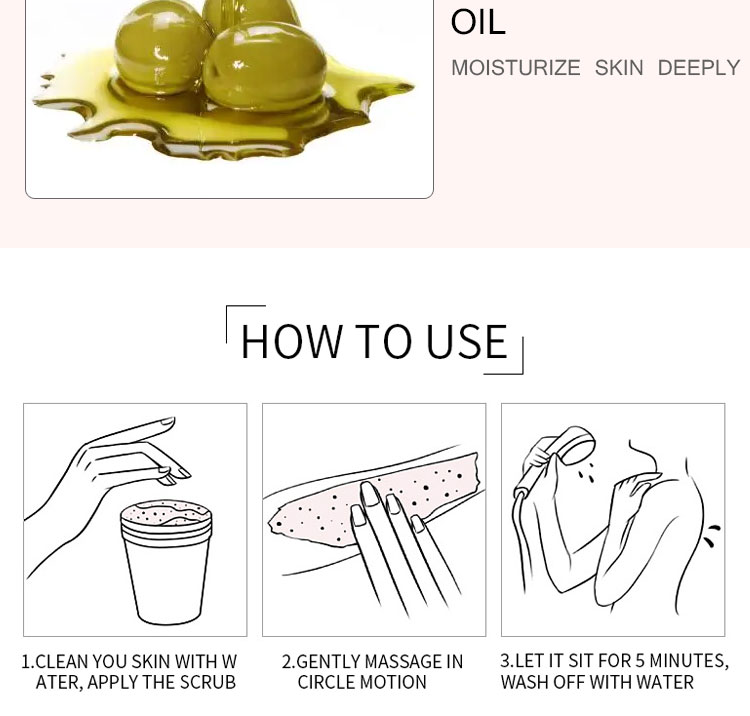 OIL

MOISTURIZE SKIN DEEPLY

HOW TO USE

1.CLEAN YOU SKIN WITH WATER, APPLY THE SCRUB

2.GENTLY MASSAGE IN CIRCLE MOTION

3.LET IT SIT FOR 5 MINUTES, WASH OFF WITH WATER