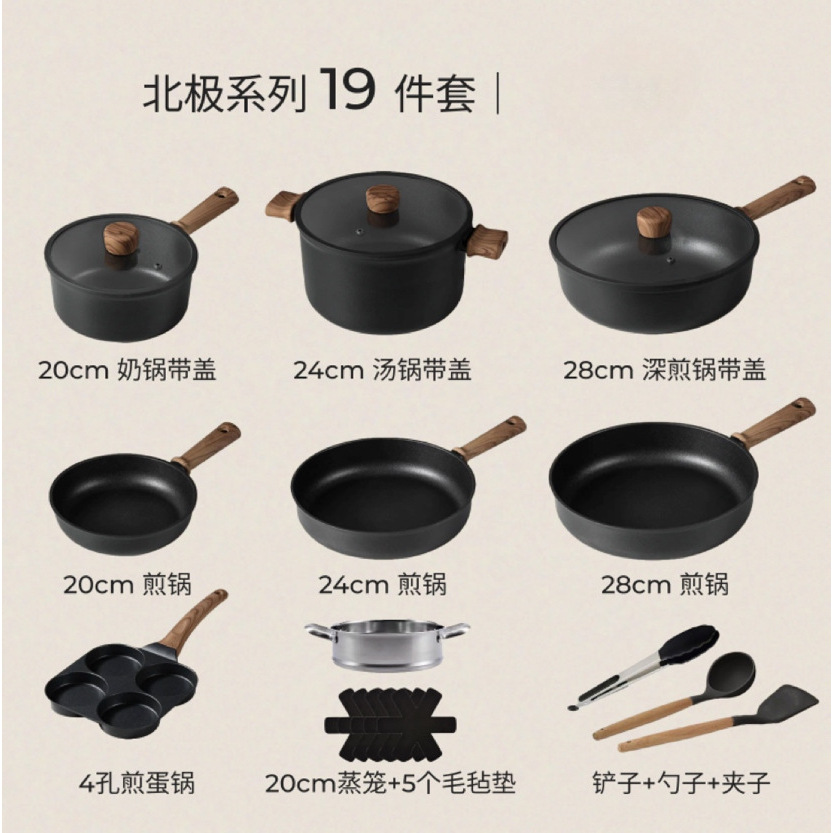 北极系列 19 件套 |

20cm 奶锅带盖

24cm 汤锅带盖

28cm 深煎锅带盖

20cm 煎锅

24cm 煎锅

28cm 煎锅

4孔煎蛋锅

20cm蒸笼+5个毛毡垫

铲子+勺子+夹子