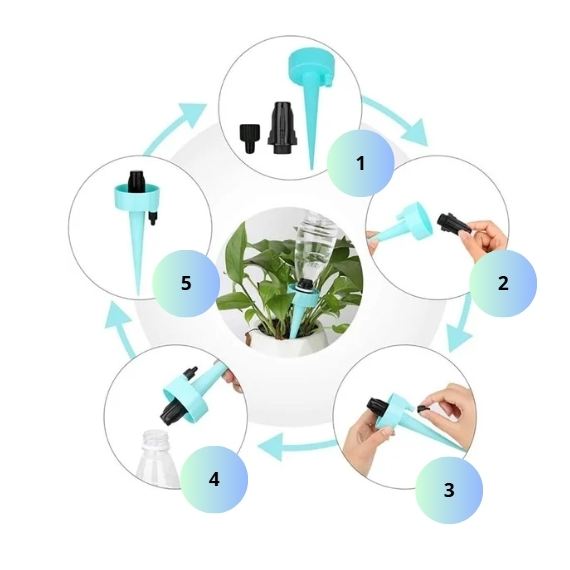 1

2

3

4

5