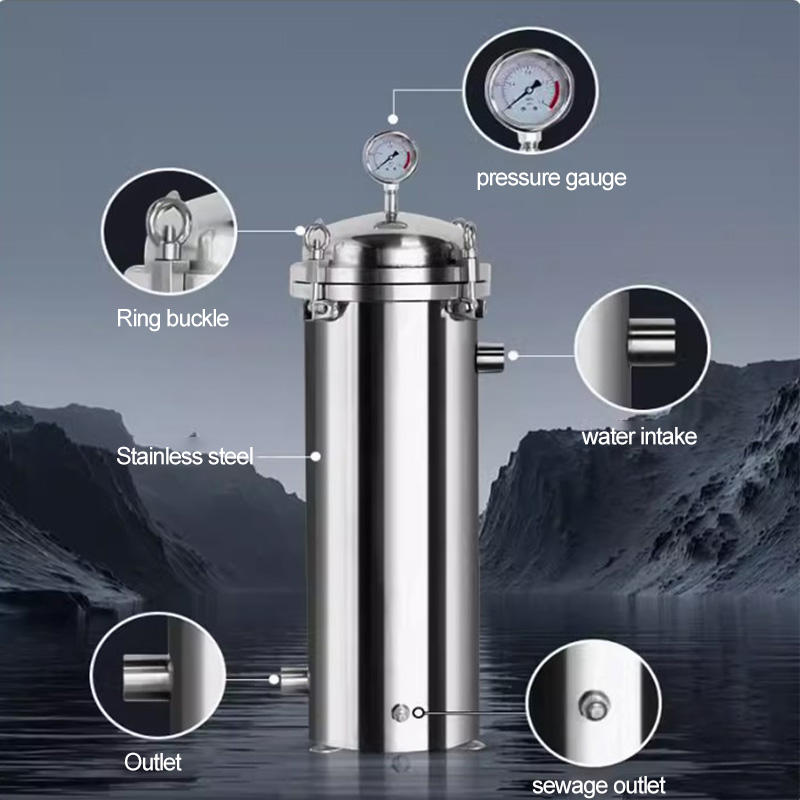 pressure gauge

Ring buckle

water intake

Stainless steel

Outlet

sewage outlet