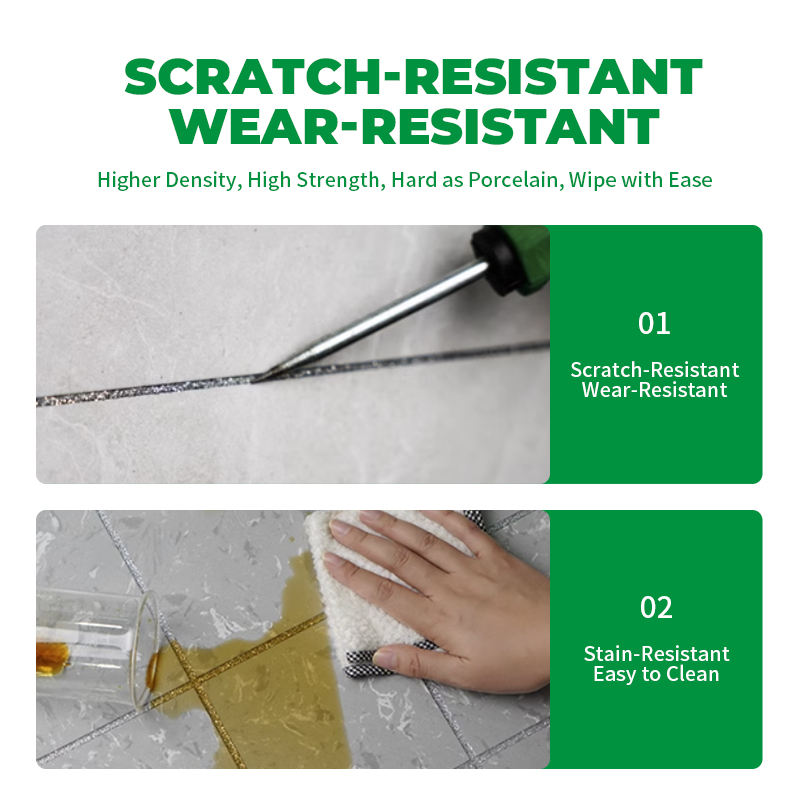 SCRATCH-RESISTANT
WEAR-RESISTANT

Higher Density, High Strength, Hard as Porcelain, Wipe with Ease

01

Scratch-Resistant
Wear-Resistant

02

Stain-Resistant
Easy to Clean